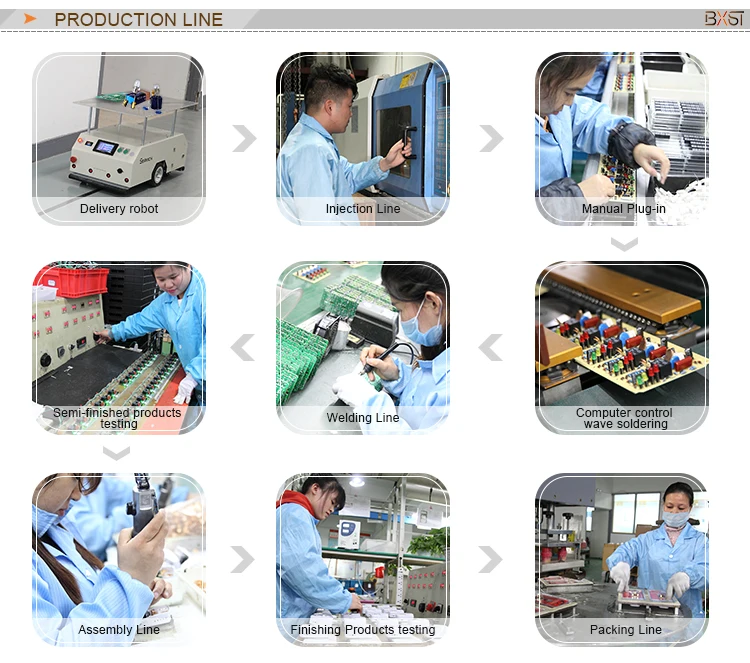 PRODUCTION LINE

BXST

Delivery robot

Injection Line

Manual Plug-in

Computer control wave soldering

Welding Line

Semi-finished products testing

Assembly Line

Finishing Products testing

Packing Line