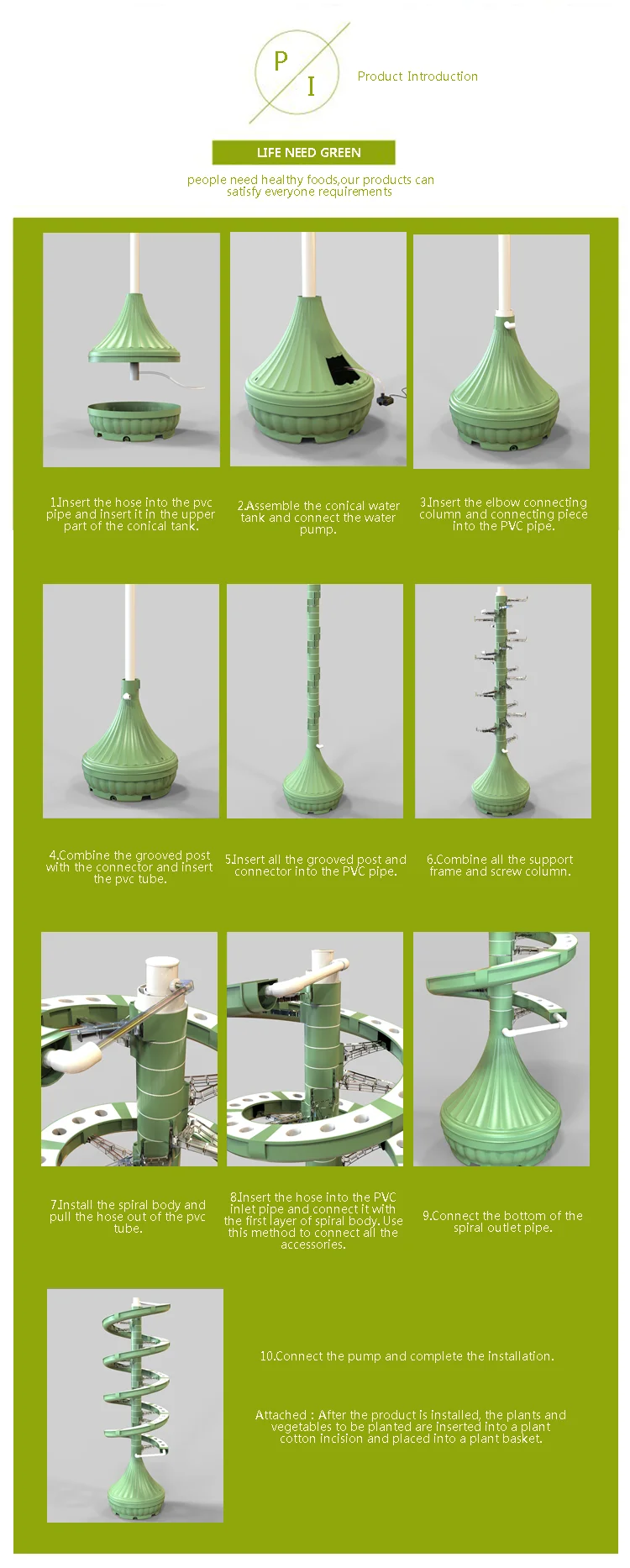 P I

Product Introduction

LIFE NEED GREEN

people need healthy foods,our products can satisfy everyone requirements

1.Insert the hose into the pvc pipe and insert it in the upper part of the conical tank.

2.Assemble the conical water tank and connect the water pump.

3.Insert the elbow connecting column and connecting piece into the PVC pipe.

4.Combine the grooved post with the connector and insert the pvc tube.

5.Insert all the grooved post and connector into the PVC pipe.

6.Combine all the support frame and screw column.

7.Install the spiral body and pull the hose out of the pvc tube.

8.Insert the hose into the PVC inlet pipe and connect it with the first layer of spiral body. Use this method to connect all the accessories.

9.Connect the bottom of the spiral outlet pipe.

10.Connect the pump and complete the installation.

Attached : After the product is installed, the plants and vegetables to be planted are inserted into a plant cotton incision and placed into a plant basket.