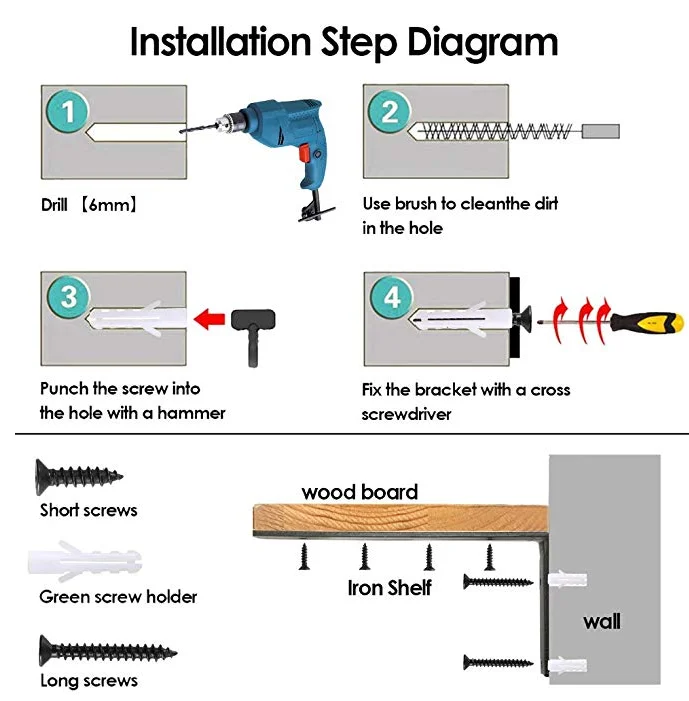 Installation Step Diagram

1

Drill 【6mm】

2

Use brush to cleanthe dirt in the hole

3

Punch the screw into the hole with a hammer

4

Fix the bracket with a cross screwdriver

Short screws

Green screw holder

Long screws

wood board

Iron Shelf

wall