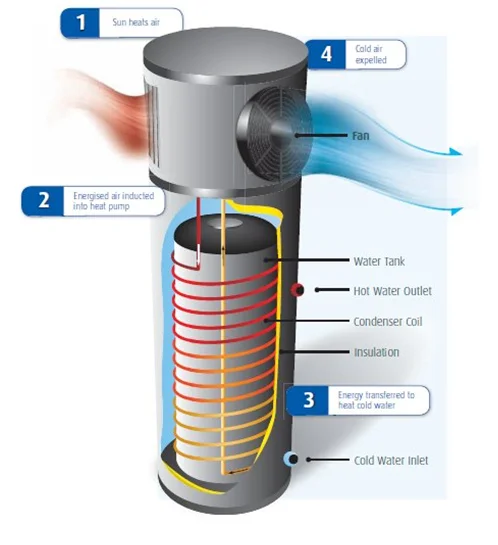 1 Sun heats air

4 Cold air expelled

Fan

2 Energised air inducted into heat pump

Water Tank

Hot Water Outlet

Condenser Coil

Insulation

3 Energy transferred to heat cold water

Cold Water Inlet