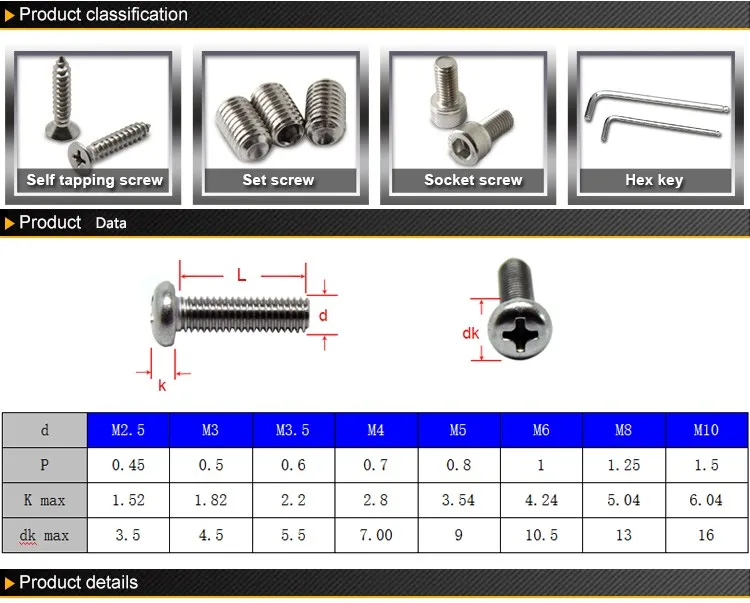 Product classification

Self tapping screw

Set screw

Socket screw

Hex key

Product Data

L

d

k

dk

| d | M2.5 | M3 | M3.5 | M4 | M5 | M6 | M8 | M10 |
|---|---|---|---|---|---|---|---|---|
| P | 0.45 | 0.5 | 0.6 | 0.7 | 0.8 | 1 | 1.25 | 1.5 |
| K max | 1.52 | 1.82 | 2.2 | 2.8 | 3.54 | 4.24 | 5.04 | 6.04 |
| dk max | 3.5 | 4.5 | 5.5 | 7.00 | 9 | 10.5 | 13 | 16 |

Product details