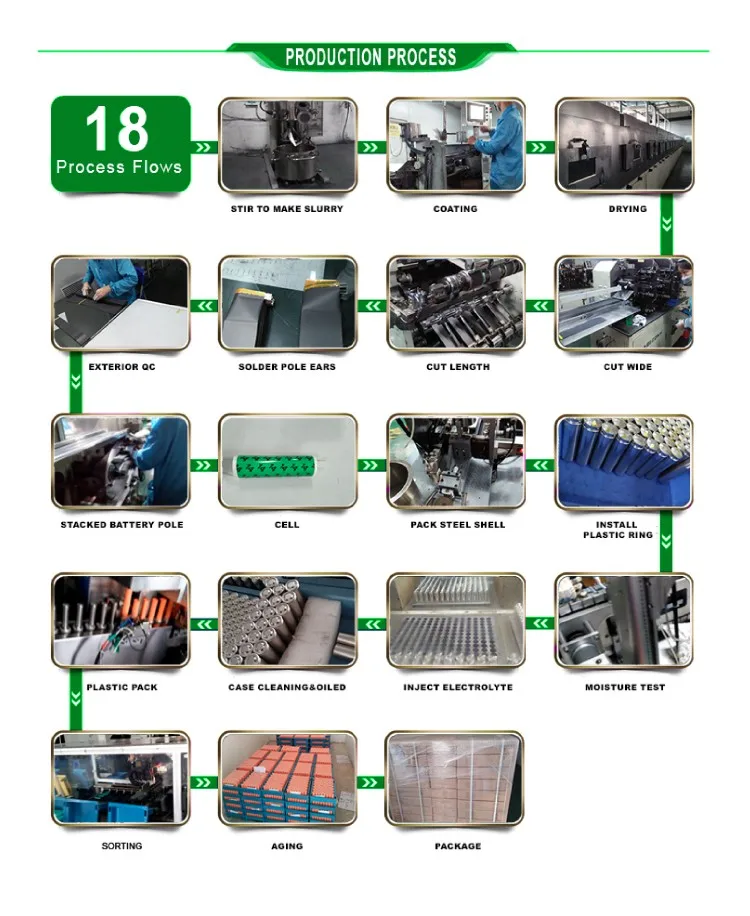 PRODUCTION PROCESS

18
Process Flows

STIR TO MAKE SLURRY

COATING

DRYING

CUT WIDE

CUT LENGTH

SOLDER POLE EARS

EXTERIOR QC

STACKED BATTERY POLE

CELL

PACK STEEL SHELL

INSTALL PLASTIC RING

MOISTURE TEST

INJECT ELECTROLYTE

CASE CLEANING&OILED

PLASTIC PACK

SORTING

AGING

PACKAGE