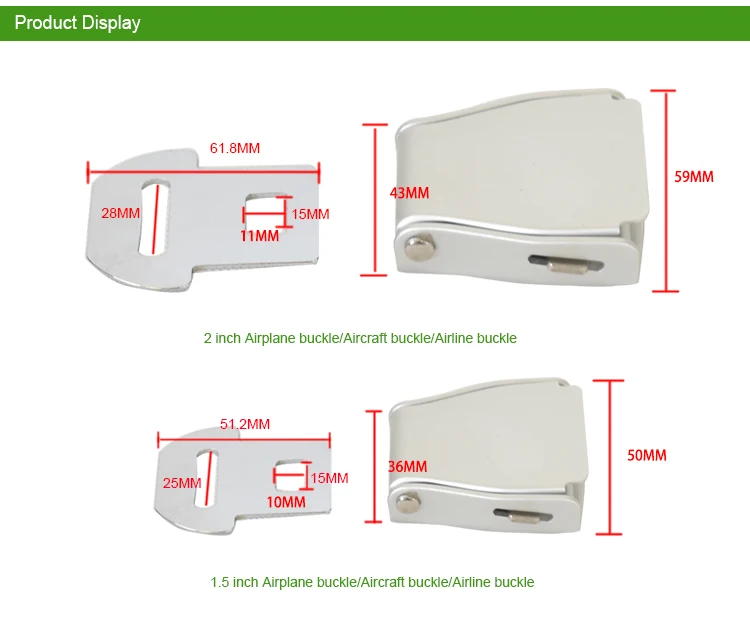 Product Display

61.8MM
28MM
15MM
11MM
43MM
59MM

2 inch Airplane buckle/Aircraft buckle/Airline buckle

51.2MM
25MM
15MM
10MM
36MM
50MM

1.5 inch Airplane buckle/Aircraft buckle/Airline buckle