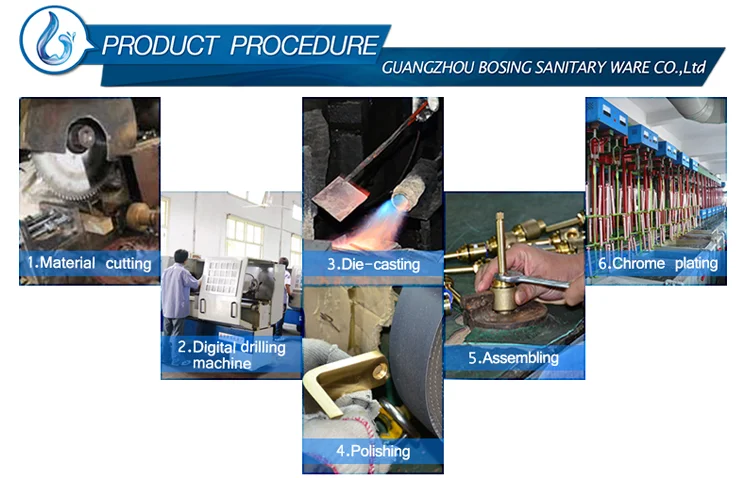 PRODUCT PROCEDURE
GUANGZHOU BOSING SANITARY WARE CO.,Ltd

1.Material cutting

2.Digital drilling machine

3.Die-casting

4.Polishing

5.Assembling

6.Chrome plating