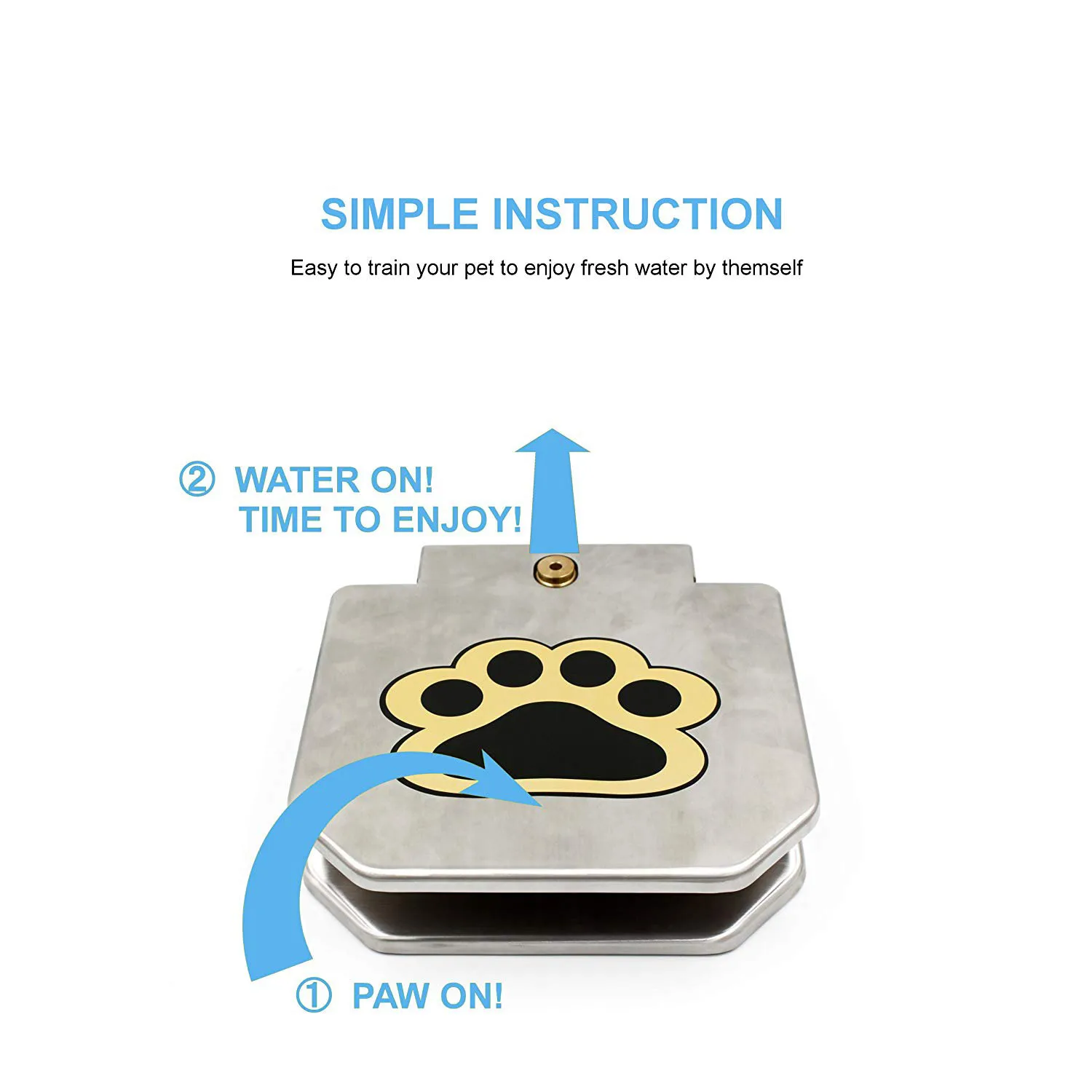 SIMPLE INSTRUCTION

Easy to train your pet to enjoy fresh water by themself

② WATER ON!
TIME TO ENJOY!

① PAW ON!