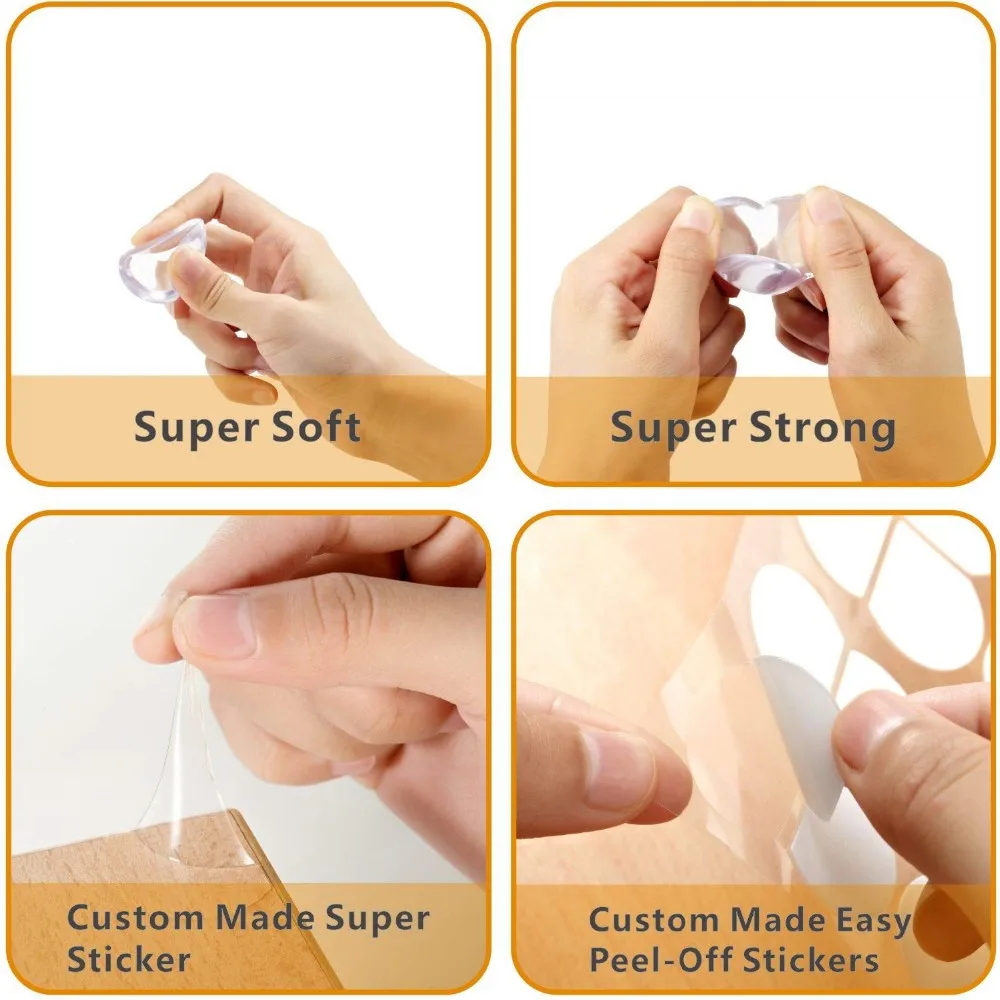 Super Soft

Super Strong

Custom Made Super Sticker

Custom Made Easy Peel-Off Stickers