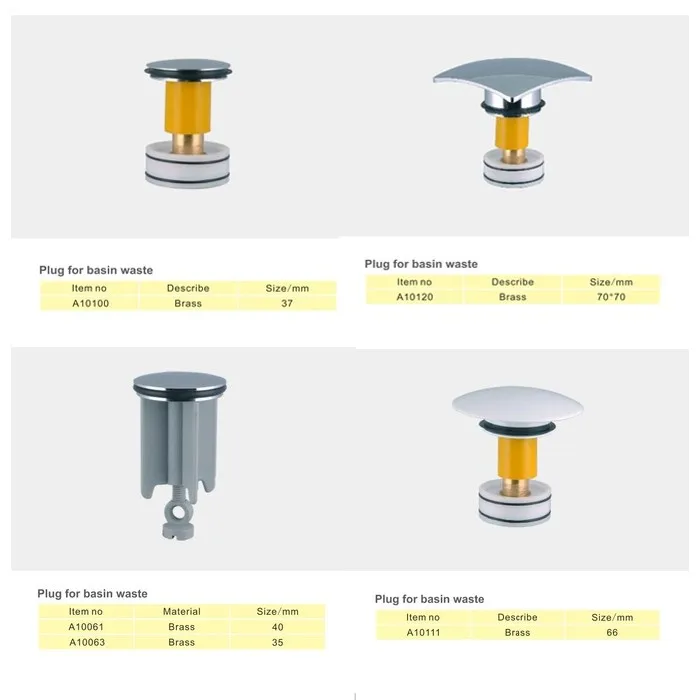 Plug for basin waste

| Item no | Describe | Size/mm |
|---|---|---|
| A10100 | Brass | 37 |

Plug for basin waste

| Item no | Describe | Size/mm |
|---|---|---|
| A10120 | Brass | 70*70 |

Plug for basin waste

| Item no | Material | Size/mm |
|---|---|---|
| A10061 | Brass | 40 |
| A10063 | Brass | 35 |

Plug for basin waste

| Item no | Describe | Size/mm |
|---|---|---|
| A10111 | Brass | 66 |