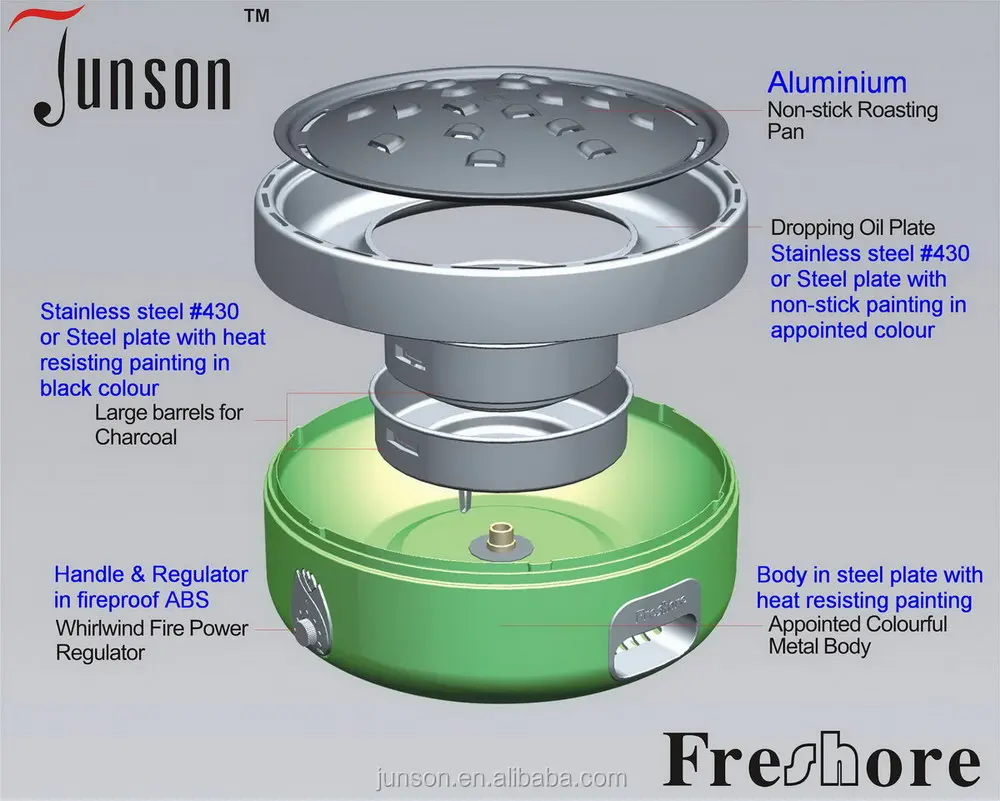 Junson™

Aluminium
Non-stick Roasting Pan

Dropping Oil Plate
Stainless steel #430 or Steel plate with non-stick painting in appointed colour

Stainless steel #430 or Steel plate with heat resisting painting in black colour
Large barrels for Charcoal

Handle & Regulator in fireproof ABS
Whirlwind Fire Power Regulator

Body in steel plate with heat resisting painting
Appointed Colourful Metal Body

Freshore

junson.en.alibaba.com

Freshore