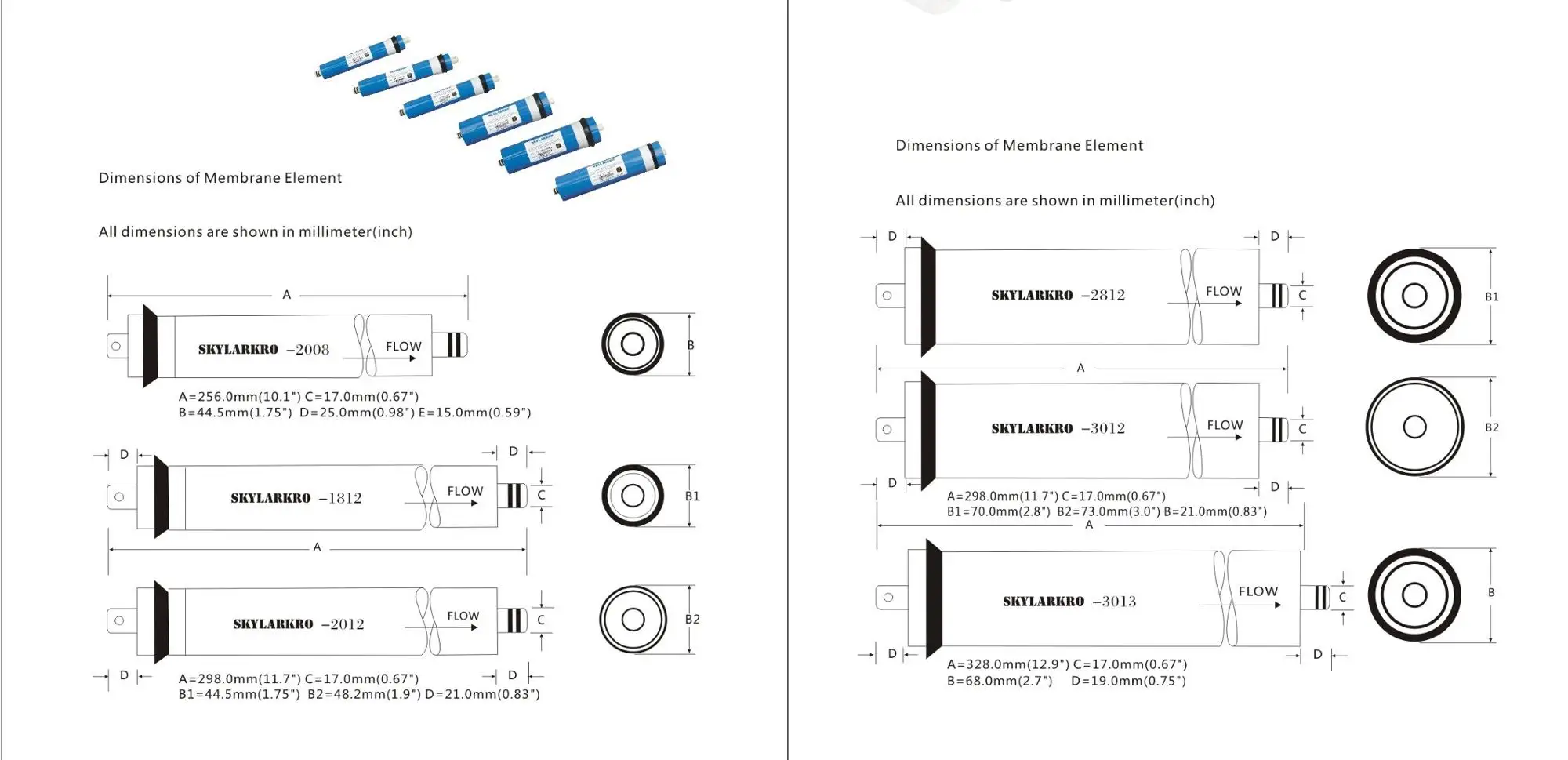 Dimensions of Membrane Element

All dimensions are shown in millimeter(inch)

A

SKYLARKRO –2008

FLOW

B

A=256.0mm(10.1") C=17.0mm(0.67")
B=44.5mm(1.75") D=25.0mm(0.98") E=15.0mm(0.59")

D

D

SKYLARKRO –1812

FLOW

C

B1

A

SKYLARKRO –2012

FLOW

C

B2

D

D

A=298.0mm(11.7") C=17.0mm(0.67")
B1=44.5mm(1.75") B2=48.2mm(1.9") D=21.0mm(0.83")

Dimensions of Membrane Element

All dimensions are shown in millimeter(inch)

D

D

SKYLARKRO –2812

FLOW

C

B1

A

SKYLARKRO –3012

FLOW

C

B2

D

D

A=298.0mm(11.7") C=17.0mm(0.67")
B1=70.0mm(2.8") B2=73.0mm(3.0") B=21.0mm(0.83")

A

SKYLARKRO –3013

FLOW

C

B

D

D

A=328.0mm(12.9") C=17.0mm(0.67")
B=68.0mm(2.7") D=19.0mm(0.75")