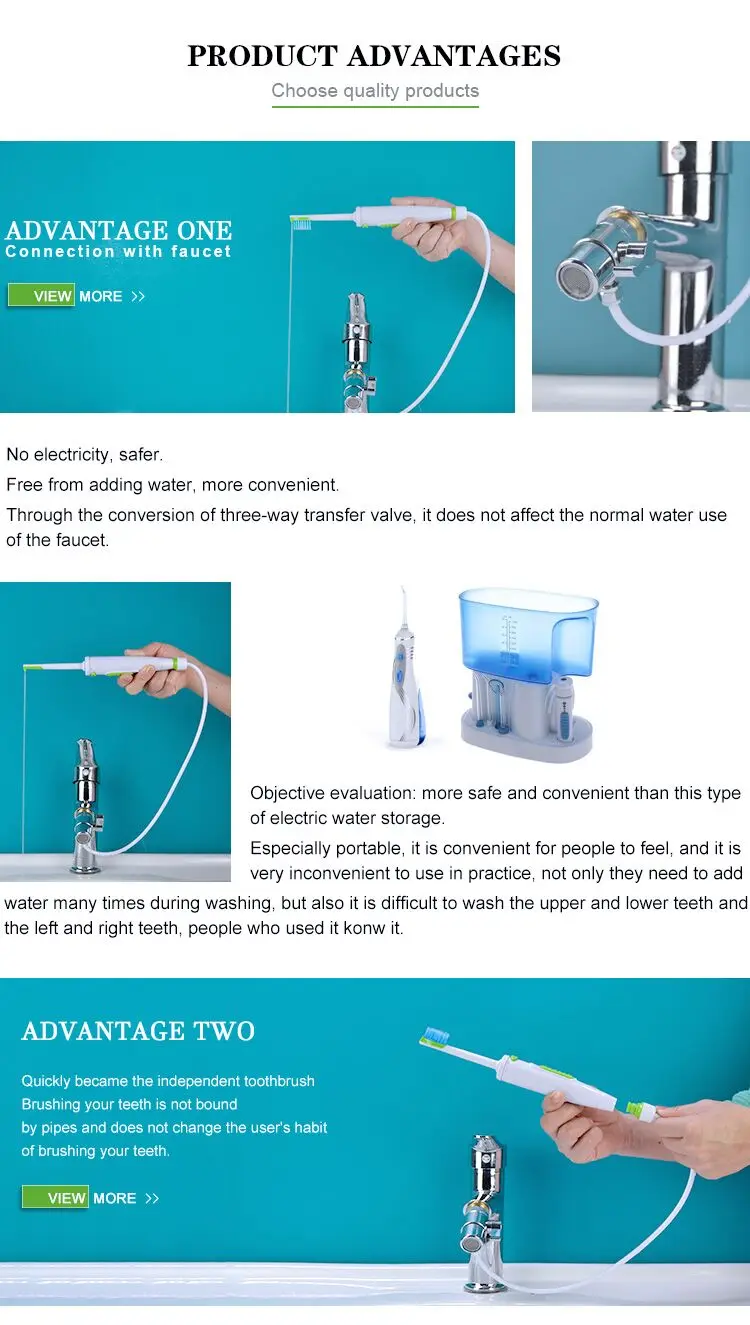 PRODUCT ADVANTAGES
Choose quality products

ADVANTAGE ONE
Connection with faucet

VIEW MORE >>

No electricity, safer.

Free from adding water, more convenient.

Through the conversion of three-way transfer valve, it does not affect the normal water use of the faucet.

Objective evaluation: more safe and convenient than this type of electric water storage.

Especially portable, it is convenient for people to feel, and it is very inconvenient to use in practice, not only they need to add water many times during washing, but also it is difficult to wash the upper and lower teeth and the left and right teeth, people who used it konw it.

ADVANTAGE TWO
Quickly became the independent toothbrush Brushing your teeth is not bound by pipes and does not change the user's habit of brushing your teeth.

VIEW MORE >>