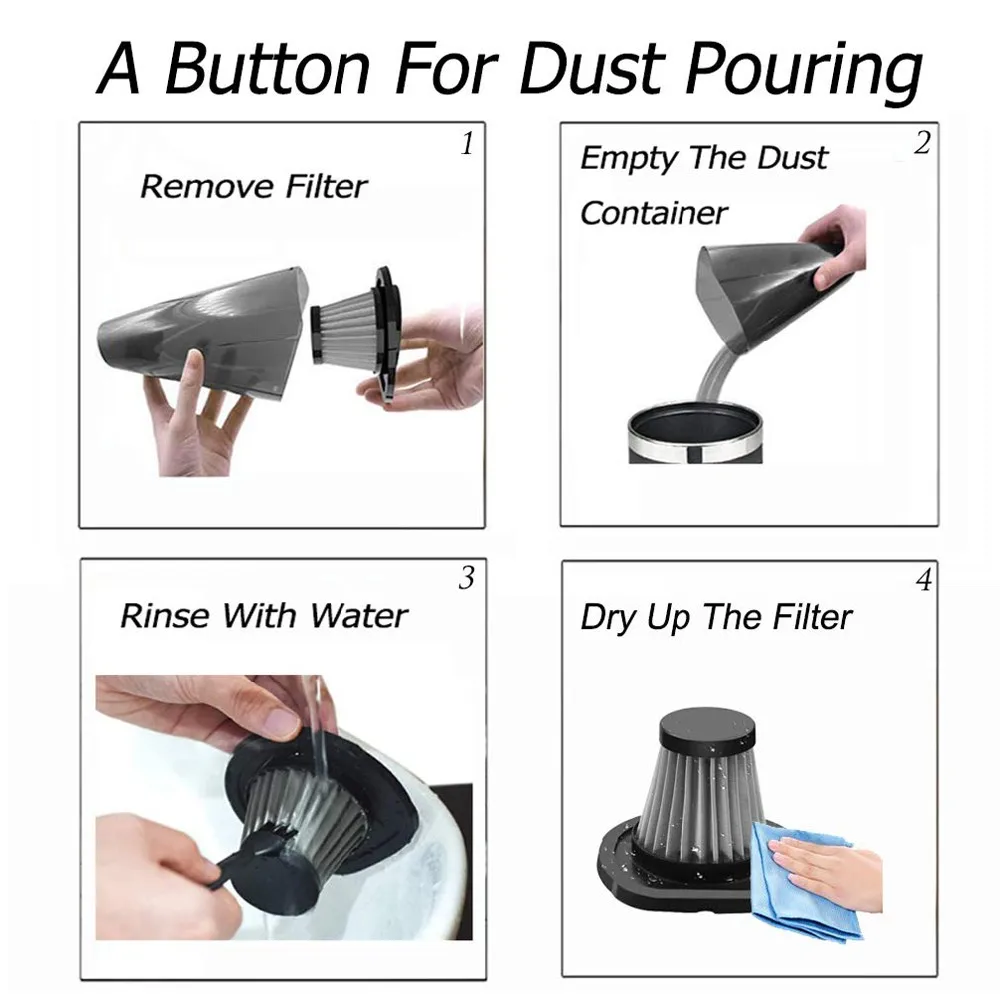 A Button For Dust Pouring

1
Remove Filter

2
Empty The Dust Container

3
Rinse With Water

4
Dry Up The Filter