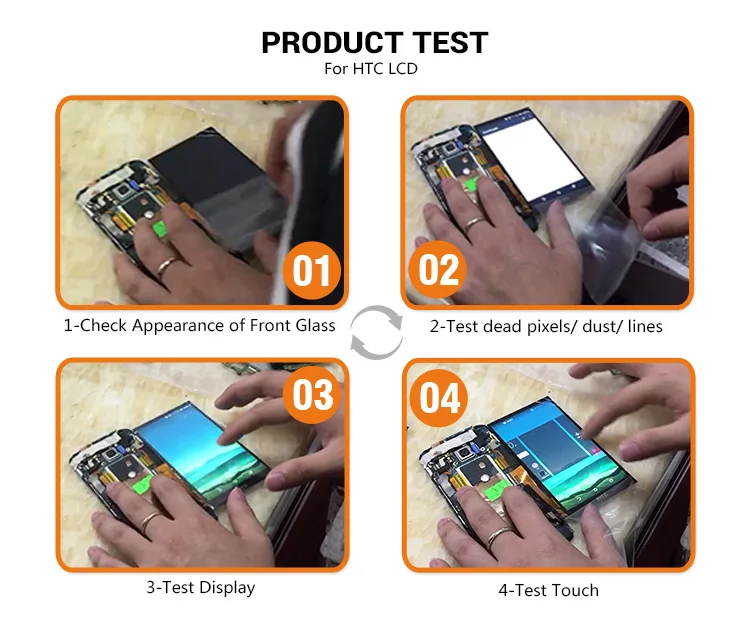 PRODUCT TEST
For HTC LCD

01
1-Check Appearance of Front Glass

02
2-Test dead pixels/ dust/ lines

03
3-Test Display

04
4-Test Touch