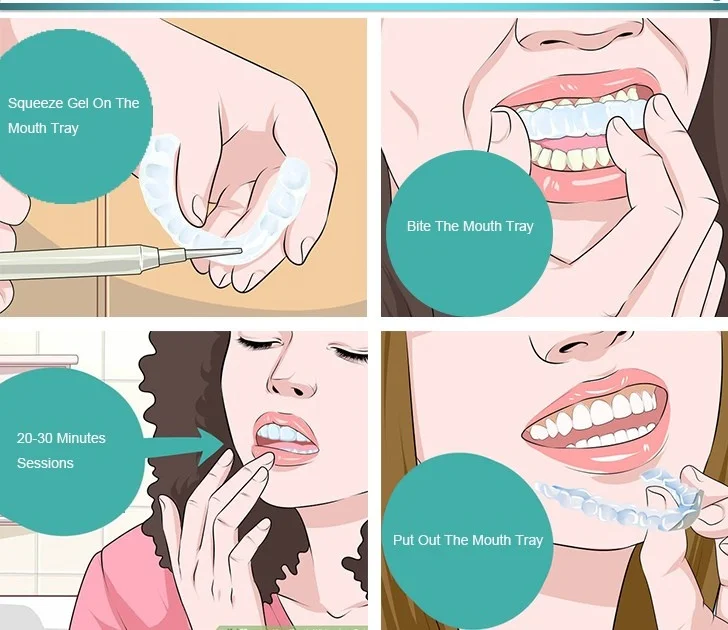 Squeeze Gel On The Mouth Tray

Bite The Mouth Tray

20-30 Minutes Sessions

Put Out The Mouth Tray