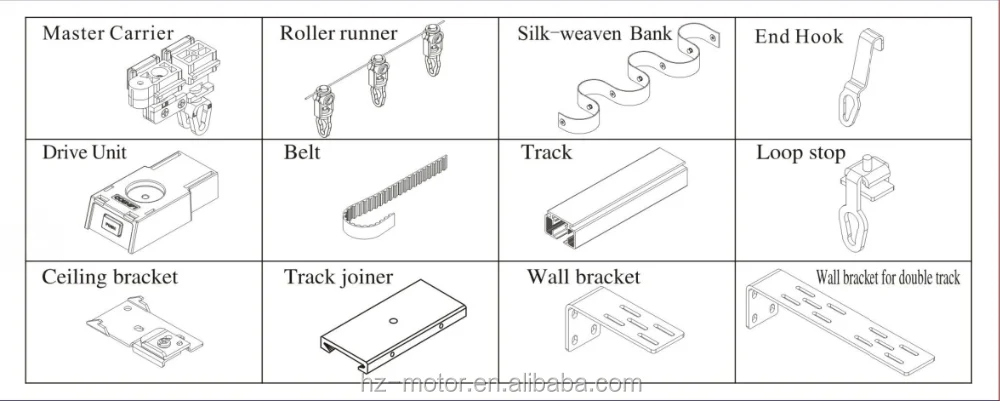 | Master Carrier | Roller runner | Silk-weaven Bank | End Hook |
|---|---|---|---|
| Drive Unit | Belt | Track | Loop stop |
| Ceiling bracket | Track joiner | Wall bracket | Wall bracket for double track |

hz-motor.en.alibaba.com