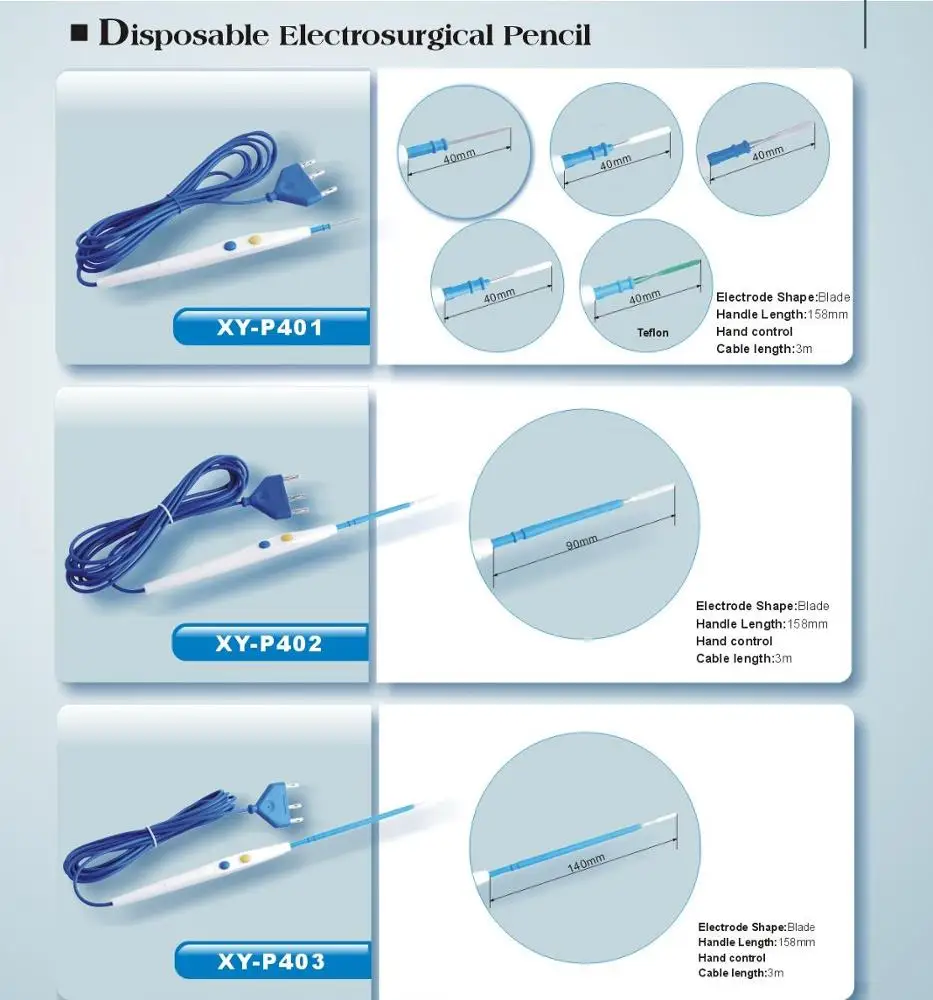 ■ Disposable Electrosurgical Pencil

XY-P401

40mm

40mm

40mm

40mm

40mm

Teflon

Electrode Shape:Blade
Handle Length:158mm
Hand control
Cable length:3m

XY-P402

90mm

Electrode Shape:Blade
Handle Length:158mm
Hand control
Cable length:3m

XY-P403

140mm

Electrode Shape:Blade
Handle Length:158mm
Hand control
Cable length:3m