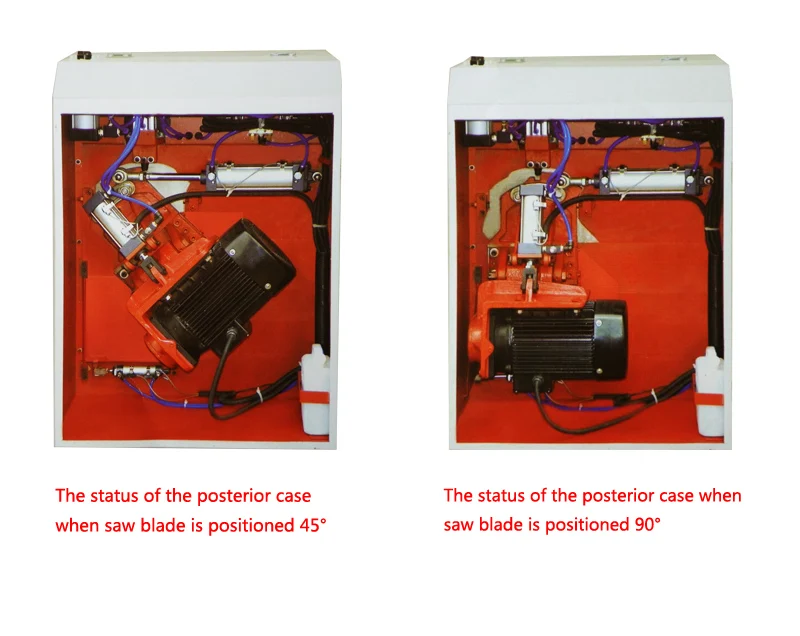 The status of the posterior case when saw blade is positioned 45°

The status of the posterior case when saw blade is positioned 90°