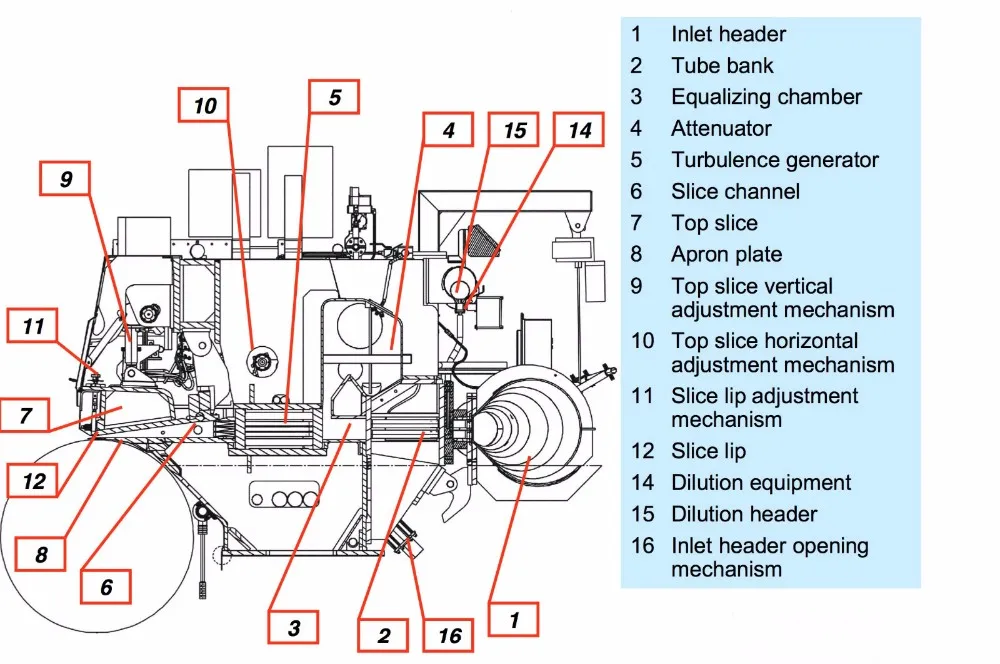 10
5
4
15
14
9
11
7
12
8
6
3
2
16
1

1 Inlet header
2 Tube bank
3 Equalizing chamber
4 Attenuator
5 Turbulence generator
6 Slice channel
7 Top slice
8 Apron plate
9 Top slice vertical adjustment mechanism
10 Top slice horizontal adjustment mechanism
11 Slice lip adjustment mechanism
12 Slice lip
14 Dilution equipment
15 Dilution header
16 Inlet header opening mechanism