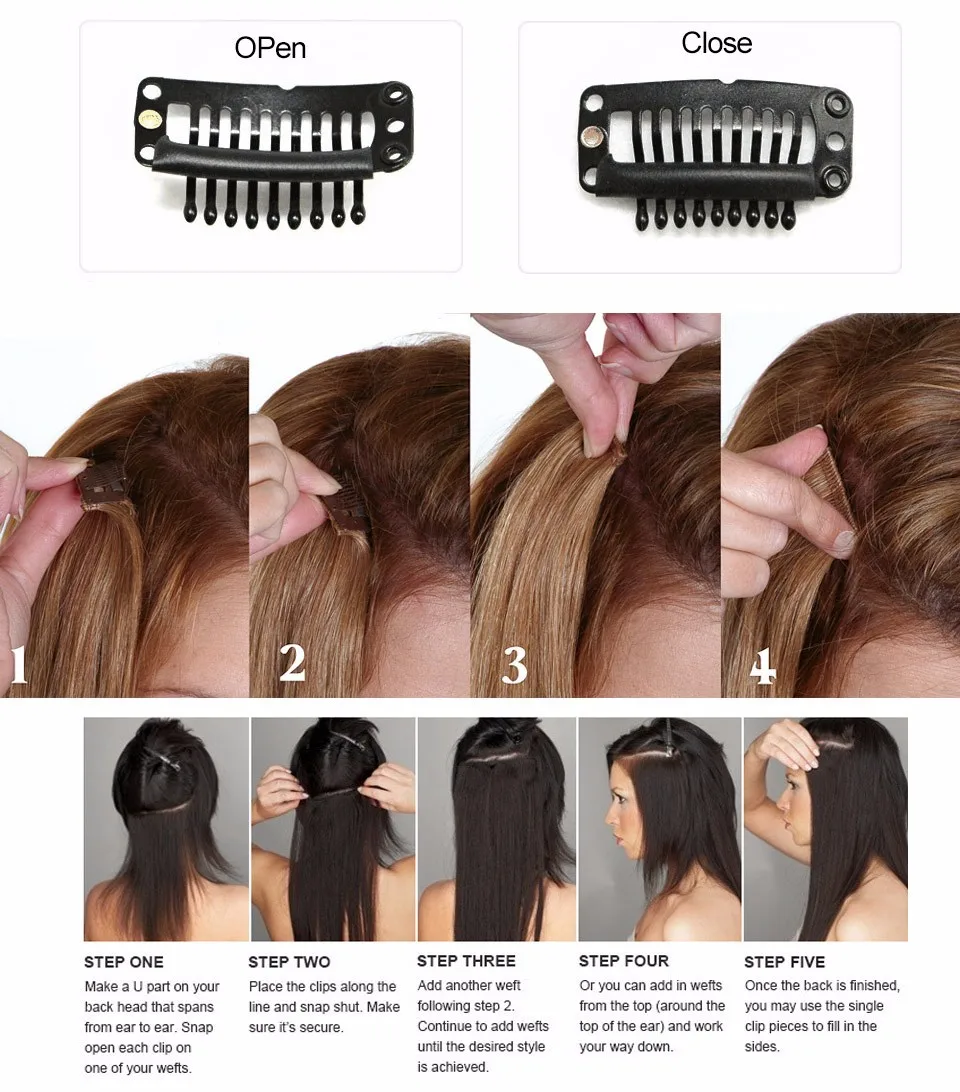 OPen

Close

1

2

3

4

STEP ONE
Make a U part on your back head that spans from ear to ear. Snap open each clip on one of your wefts.

STEP TWO
Place the clips along the line and snap shut. Make sure it's secure.

STEP THREE
Add another weft following step 2. Continue to add wefts until the desired style is achieved.

STEP FOUR
Or you can add in wefts from the top (around the top of the ear) and work your way down.

STEP FIVE
Once the back is finished, you may use the single clip pieces to fill in the sides.