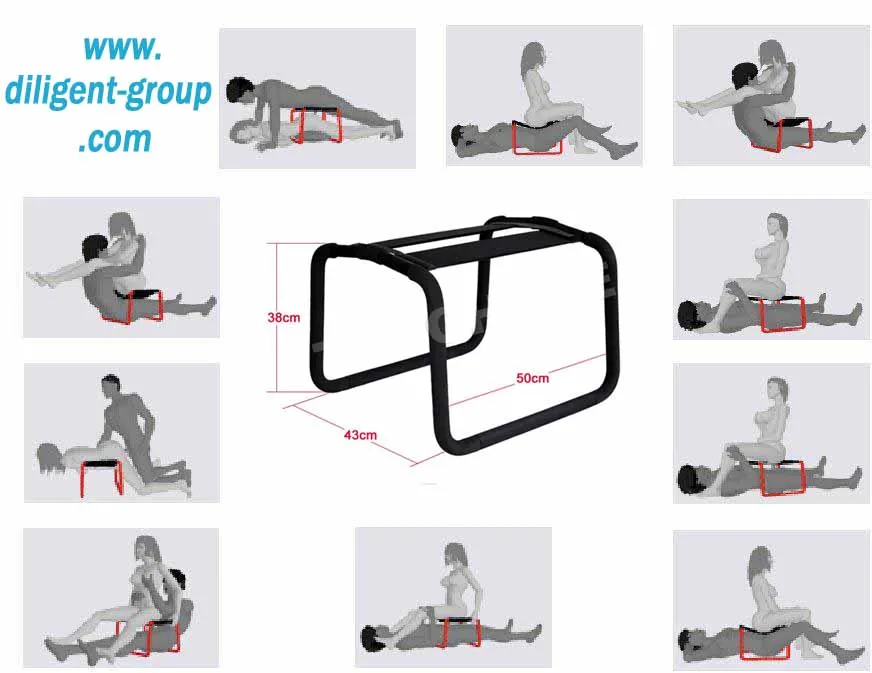 www.
diligent-group
.com

38cm

50cm

43cm