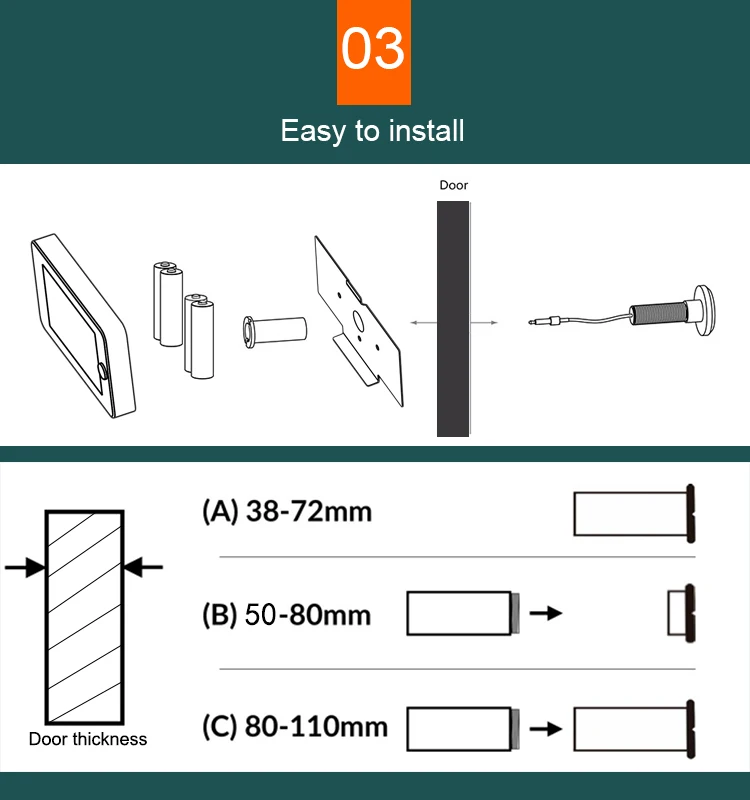 03

Easy to install

Door

Door thickness

(A) 38-72mm

(B) 50-80mm

(C) 80-110mm