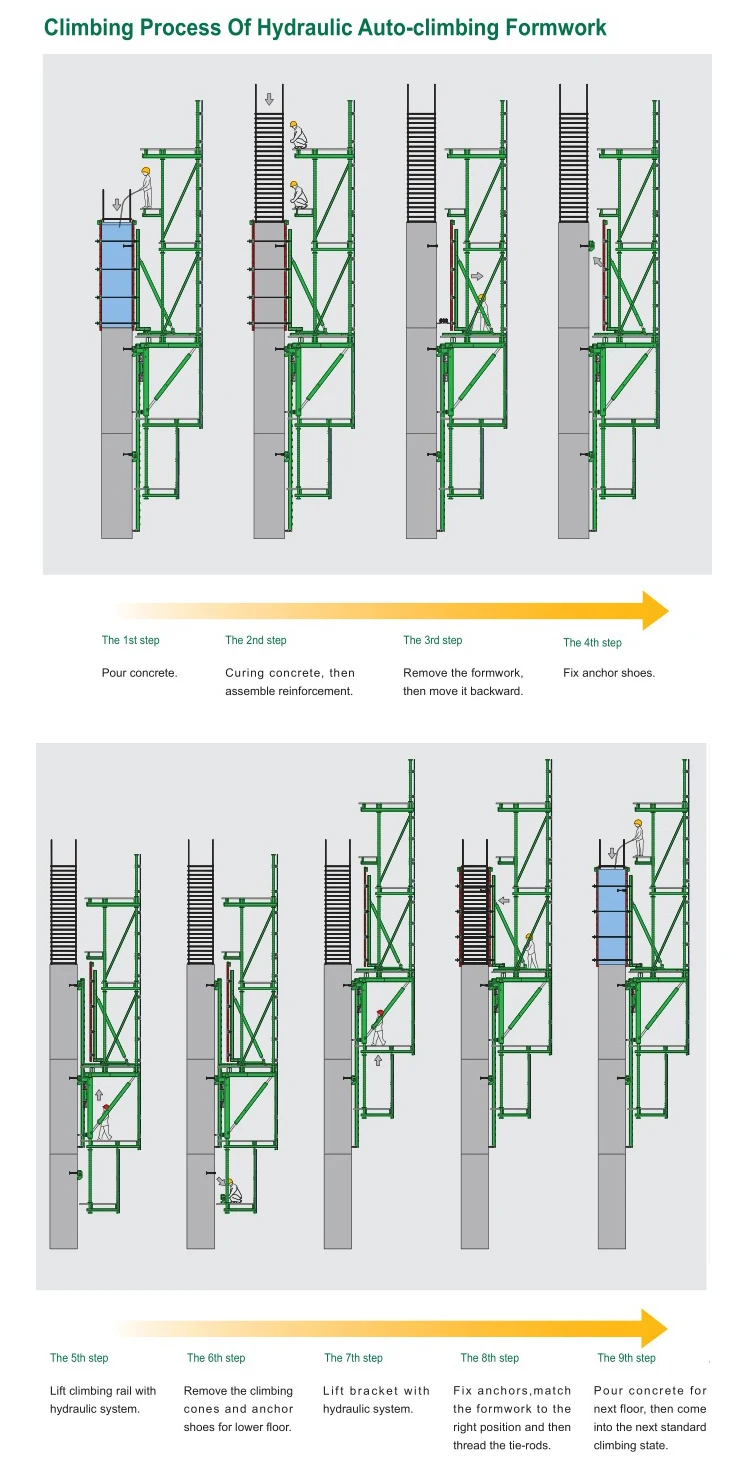 Climbing Process Of Hydraulic Auto-climbing Formwork

The 1st step

Pour concrete.

The 2nd step

Curing concrete, then assemble reinforcement.

The 3rd step

Remove the formwork, then move it backward.

The 4th step

Fix anchor shoes.

The 5th step

Lift climbing rail with hydraulic system.

The 6th step

Remove the climbing cones and anchor shoes for lower floor.

The 7th step

Lift bracket with hydraulic system.

The 8th step

Fix anchors,match the formwork to the right position and then thread the tie-rods.

The 9th step

Pour concrete for next floor, then come into the next standard climbing state.