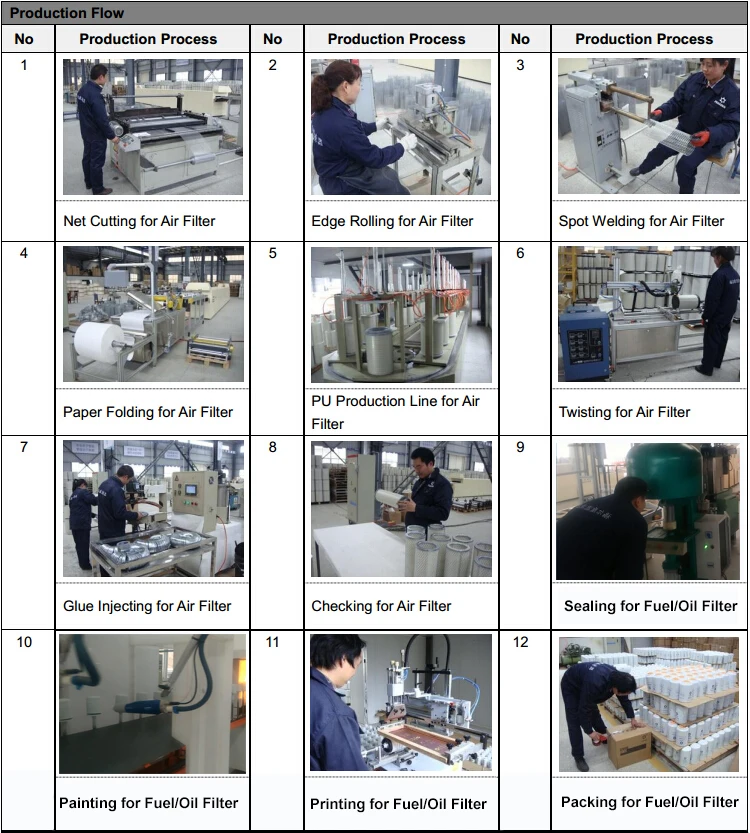 Production Flow

| No | Production Process | No | Production Process | No | Production Process |
|---|---|---|---|---|---|
| 1 | Net Cutting for Air Filter | 2 | Edge Rolling for Air Filter | 3 | Spot Welding for Air Filter |
| 4 | Paper Folding for Air Filter | 5 | PU Production Line for Air Filter | 6 | Twisting for Air Filter |
| 7 | Glue Injecting for Air Filter | 8 | Checking for Air Filter | 9 | Sealing for Fuel/Oil Filter |
| 10 | Painting for Fuel/Oil Filter | 11 | Printing for Fuel/Oil Filter | 12 | Packing for Fuel/Oil Filter |