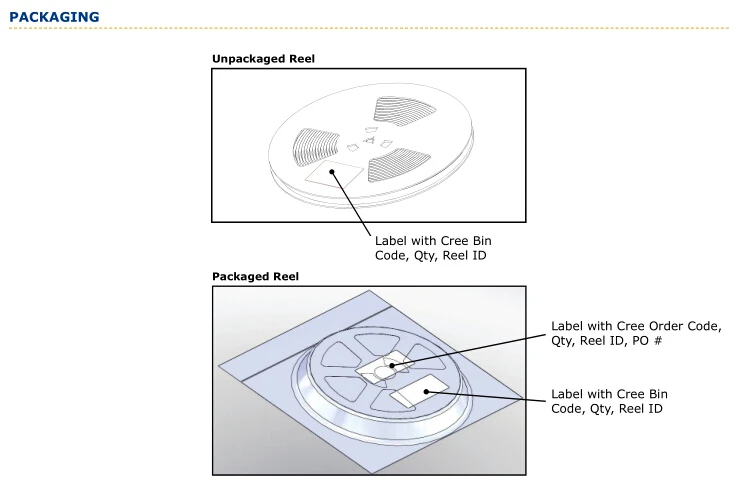 PACKAGING

Unpackaged Reel

Label with Cree Bin Code, Qty, Reel ID

Packaged Reel

Label with Cree Order Code, Qty, Reel ID, PO #

Label with Cree Bin Code, Qty, Reel ID