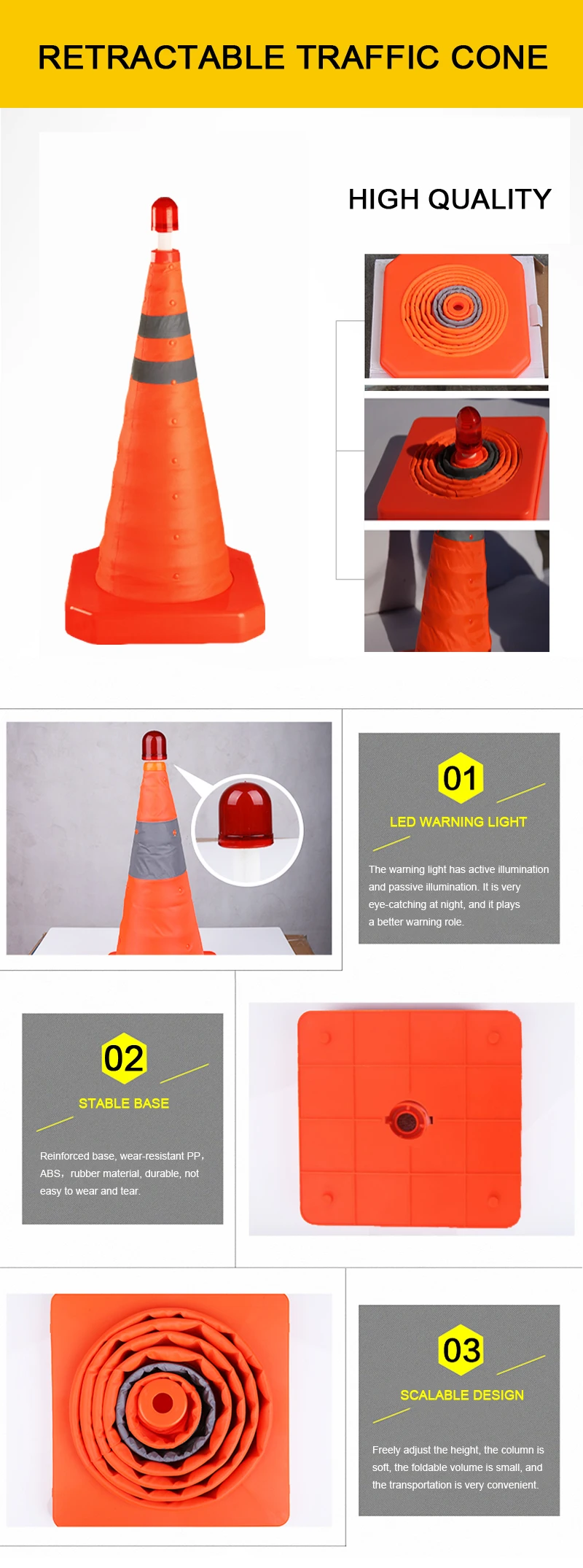 RETRACTABLE TRAFFIC CONE

HIGH QUALITY

01

LED WARNING LIGHT

The warning light has active illumination and passive illumination. It is very eye-catching at night, and it plays a better warning role.

02

STABLE BASE

Reinforced base, wear-resistant PP, ABS, rubber material, durable, not easy to wear and tear.

03

SCALABLE DESIGN

Freely adjust the height, the column is soft, the foldable volume is small, and the transportation is very convenient.