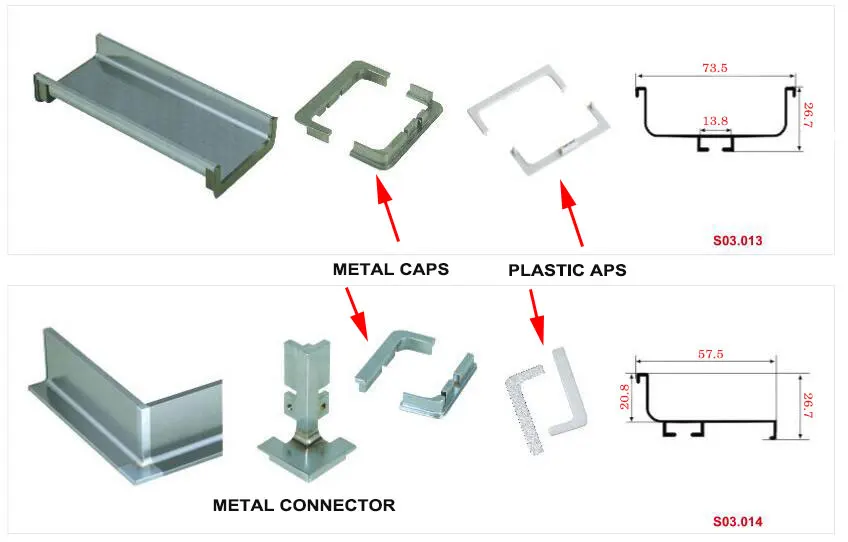 73.5

13.8

26.7

S03.013

METAL CAPS

PLASTIC APS

57.5

20.8

26.7

METAL CONNECTOR

S03.014