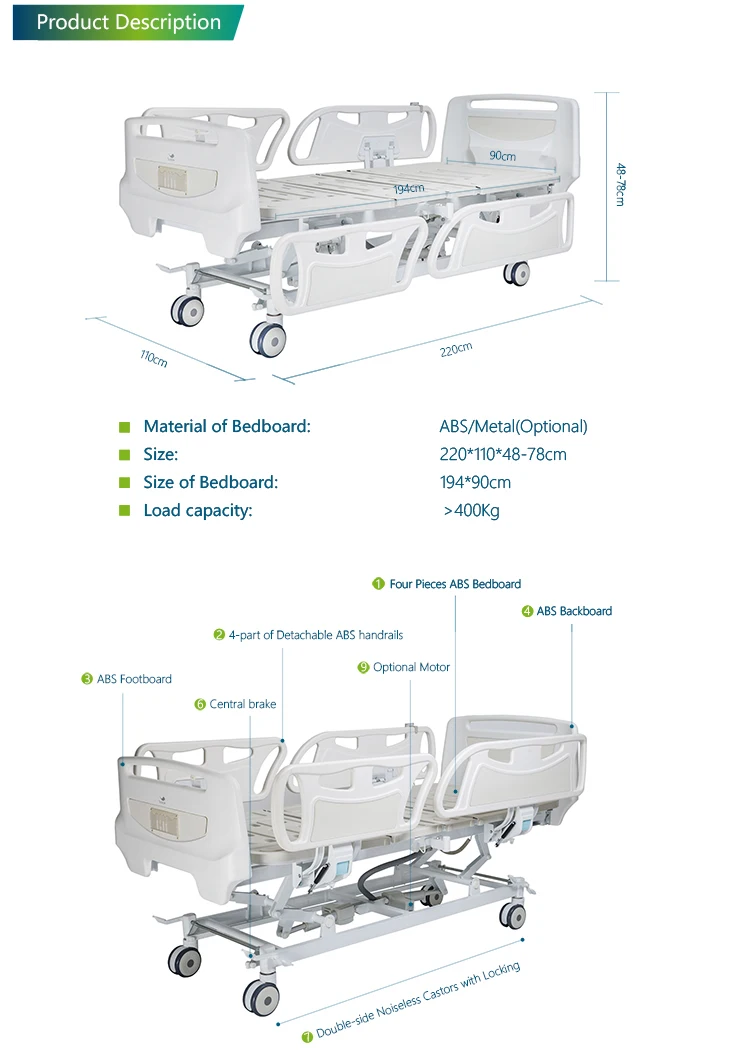 Product Description

90cm

194cm

48-78cm

110cm

220cm

Material of Bedboard: ABS/Metal(Optional)

Size: 220*110*48-78cm

Size of Bedboard: 194*90cm

Load capacity: >400Kg

1 Four Pieces ABS Bedboard

4 ABS Backboard

2 4-part of Detachable ABS handrails

9 Optional Motor

3 ABS Footboard

6 Central brake

7 Double-side Noiseless Castors with Locking