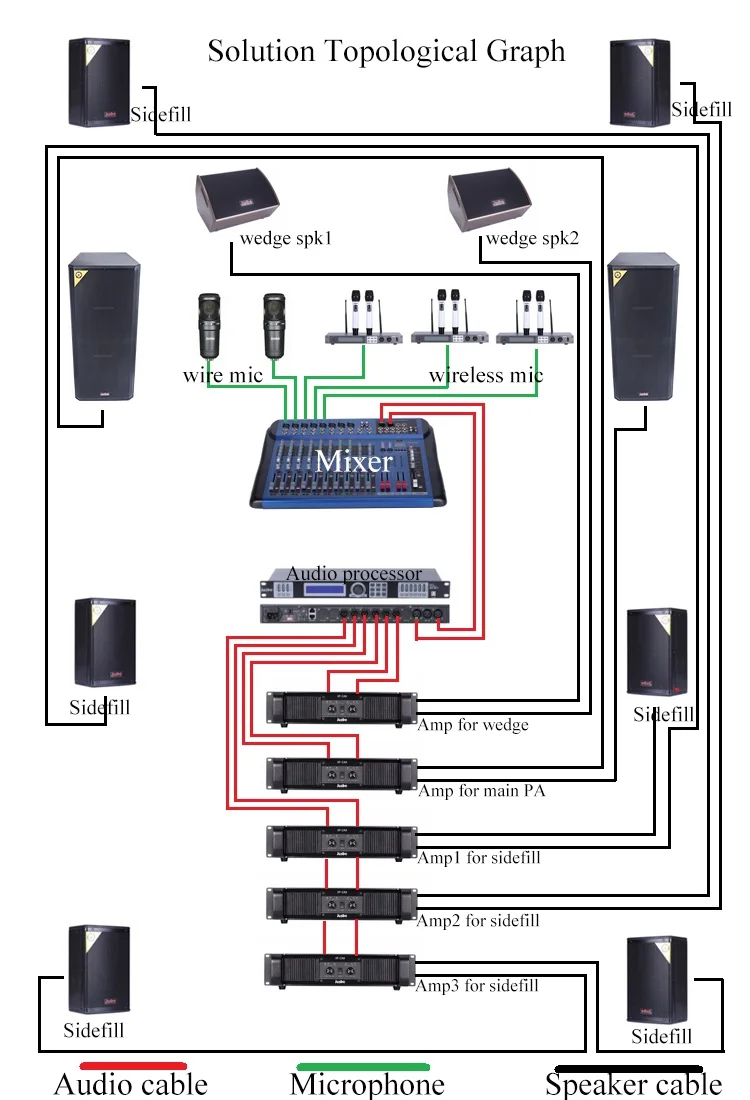 Solution Topological Graph

Sidefill

Sidefill

wedge spk1

wedge spk2

wire mic

wireless mic

Mixer

Audio processor

Sidefill

Sidefill

Amp for wedge

Amp for main PA

Amp1 for sidefill

Amp2 for sidefill

Amp3 for sidefill

Sidefill

Sidefill

Audio cable

Microphone

Speaker cable