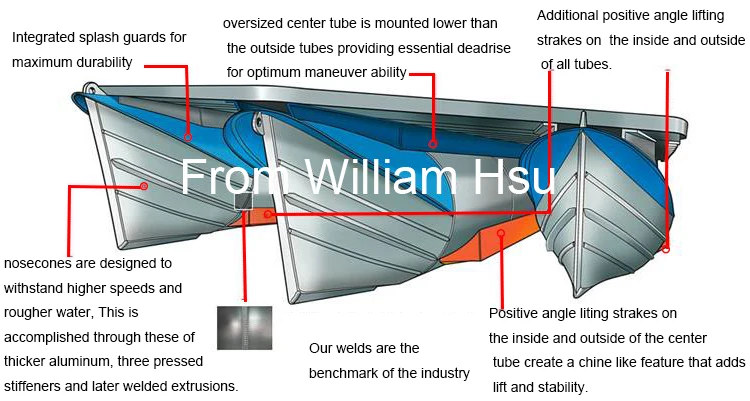 Integrated splash guards for maximum durability

oversized center tube is mounted lower than the outside tubes providing essential deadrise for optimum maneuver ability

Additional positive angle lifting strakes on the inside and outside of all tubes.

From William Hsu

nosecones are designed to withstand higher speeds and rougher water, This is accomplished through these of thicker aluminum, three pressed stiffeners and later welded extrusions.

Our welds are the benchmark of the industry

Positive angle liting strakes on the inside and outside of the center tube create a chine like feature that adds lift and stability.