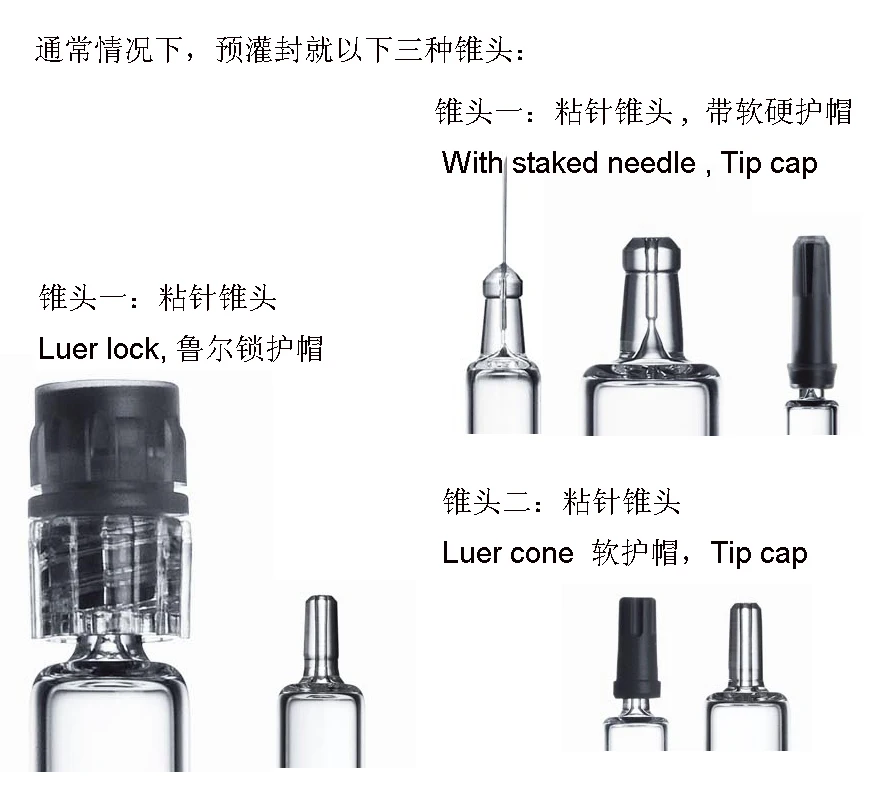 通常情况下，预灌封就以下三种锥头：

锥头一：粘针锥头，带软硬护帽

With staked needle , Tip cap

锥头一：粘针锥头

Luer lock, 鲁尔锁护帽

锥头二：粘针锥头

Luer cone 软护帽，Tip cap