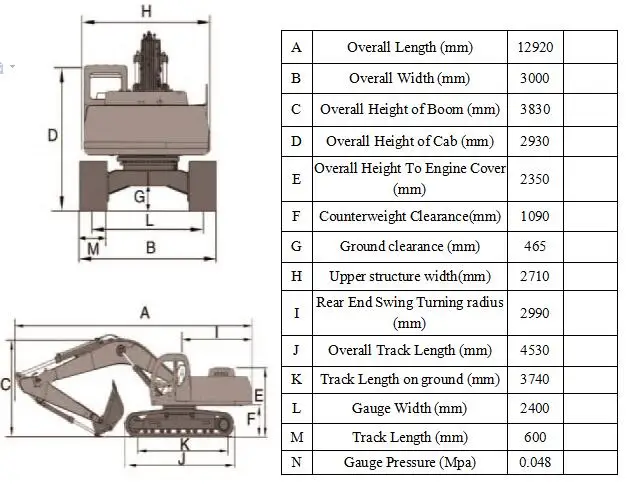 H

D

G

L

M

B

A

I

C

E

F

K

J

| A | Overall Length (mm) | 12920 | |
|---|---|---|---|
| B | Overall Width (mm) | 3000 | |
| C | Overall Height of Boom (mm) | 3830 | |
| D | Overall Height of Cab (mm) | 2930 | |
| E | Overall Height To Engine Cover (mm) | 2350 | |
| F | Counterweight Clearance(mm) | 1090 | |
| G | Ground clearance (mm) | 465 | |
| H | Upper structure width(mm) | 2710 | |
| I | Rear End Swing Turning radius (mm) | 2990 | |
| J | Overall Track Length (mm) | 4530 | |
| K | Track Length on ground (mm) | 3740 | |
| L | Gauge Width (mm) | 2400 | |
| M | Track Length (mm) | 600 | |
| N | Gauge Pressure (Mpa) | 0.048 | |