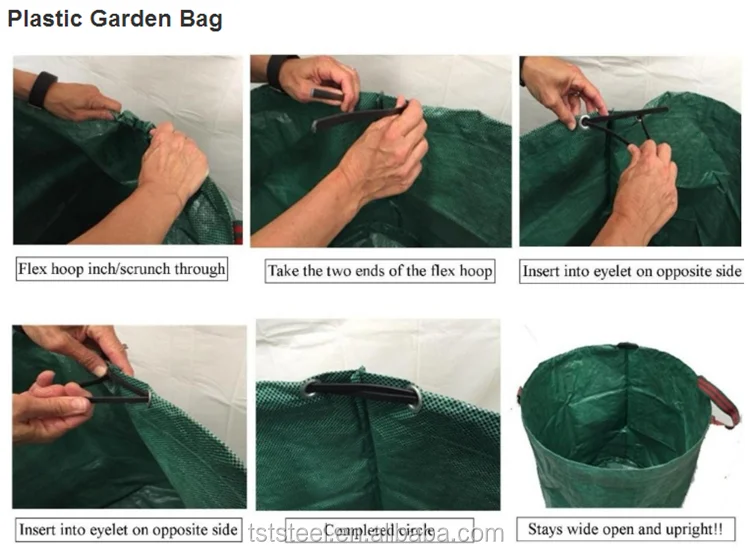 Plastic Garden Bag

Flex hoop inch/scrunch through

Take the two ends of the flex hoop

Insert into eyelet on opposite side

Insert into eyelet on opposite side

Completed circle

Stays wide open and upright!!

tststeel.en.alibaba.com