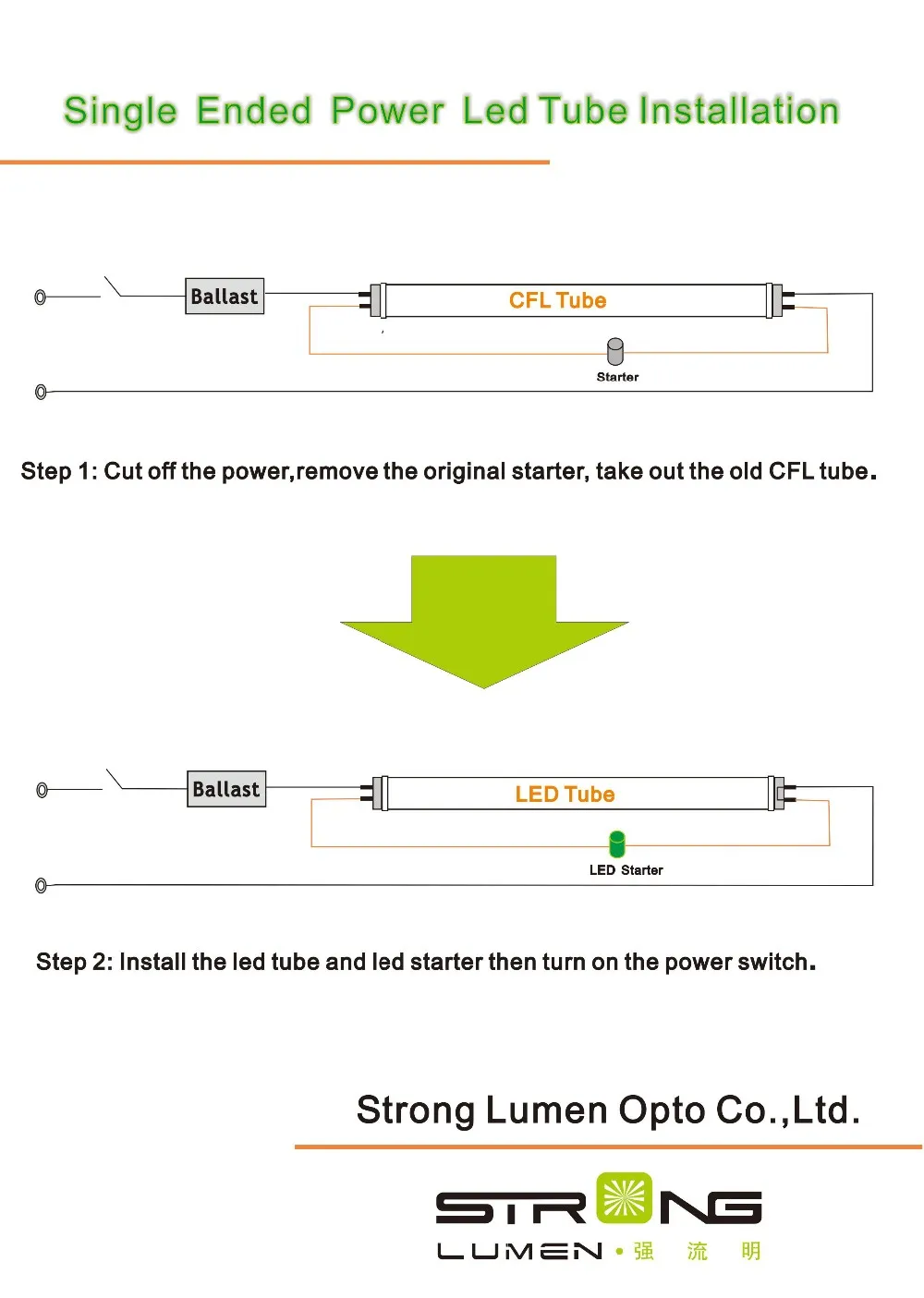 Single Ended Power Led Tube Installation

Ballast

CFL Tube

Starter

Step 1: Cut off the power,remove the original starter, take out the old CFL tube.

Ballast

LED Tube

LED Starter

Step 2: Install the led tube and led starter then turn on the power switch.

Strong Lumen Opto Co.,Ltd.

STRONG

LUMEN • 强 流 明