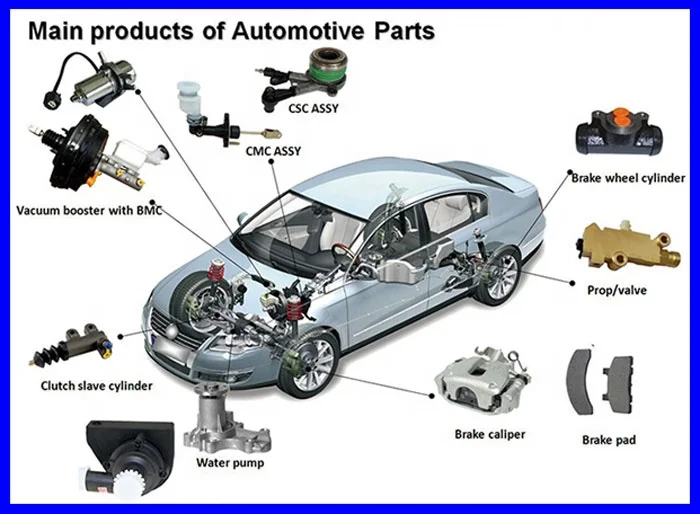 Main products of Automotive Parts

CSC ASSY

CMC ASSY

Brake wheel cylinder

Vacuum booster with BMC

Prop/valve

Clutch slave cylinder

Brake caliper

Brake pad

Water pump