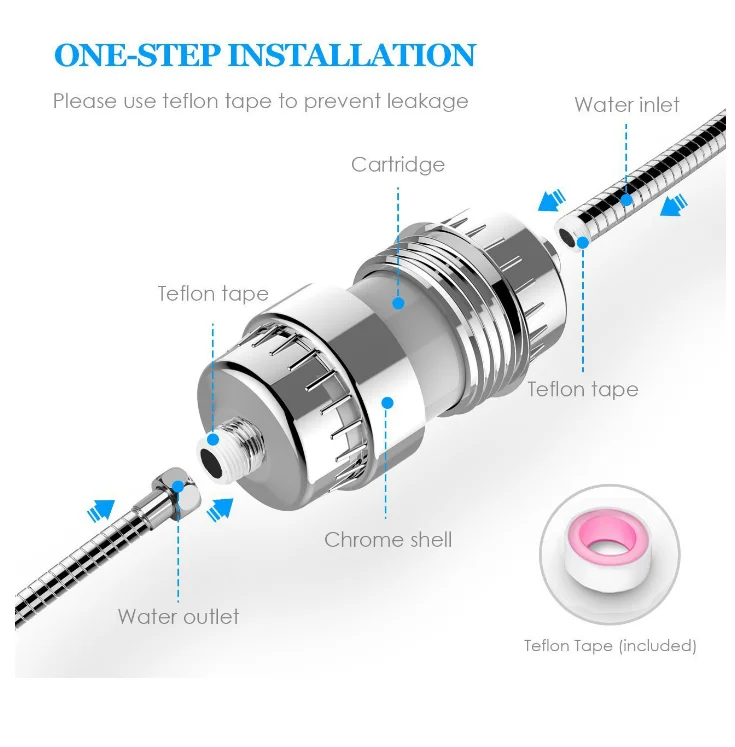 ONE-STEP INSTALLATION

Please use teflon tape to prevent leakage

Water inlet

Cartridge

Teflon tape

Teflon tape

Chrome shell

Water outlet

Teflon Tape (included)