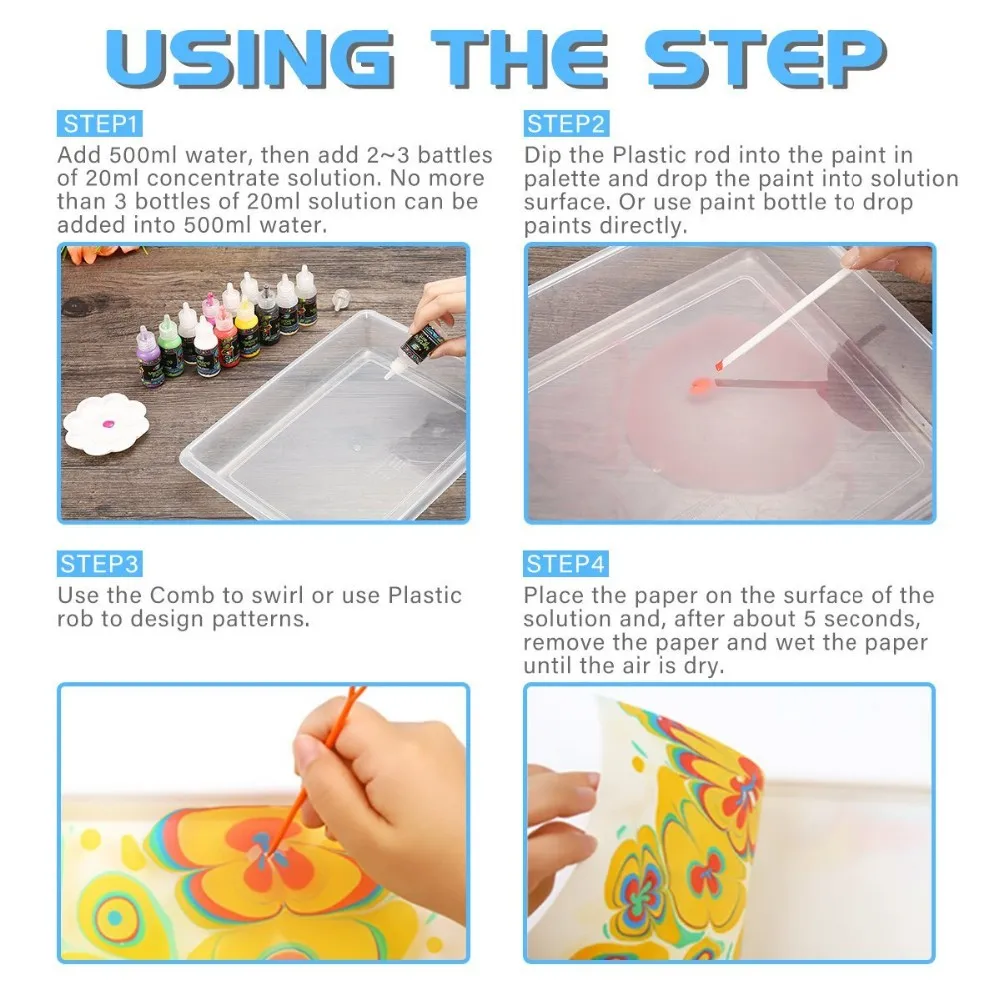 USING THE STEP

STEP1

Add 500ml water, then add 2~3 battles of 20ml concentrate solution. No more than 3 bottles of 20ml solution can be added into 500ml water.

STEP2

Dip the Plastic rod into the paint in palette and drop the paint into solution surface. Or use paint bottle to drop paints directly.

STEP3

Use the Comb to swirl or use Plastic rob to design patterns.

STEP4

Place the paper on the surface of the solution and, after about 5 seconds, remove the paper and wet the paper until the air is dry.