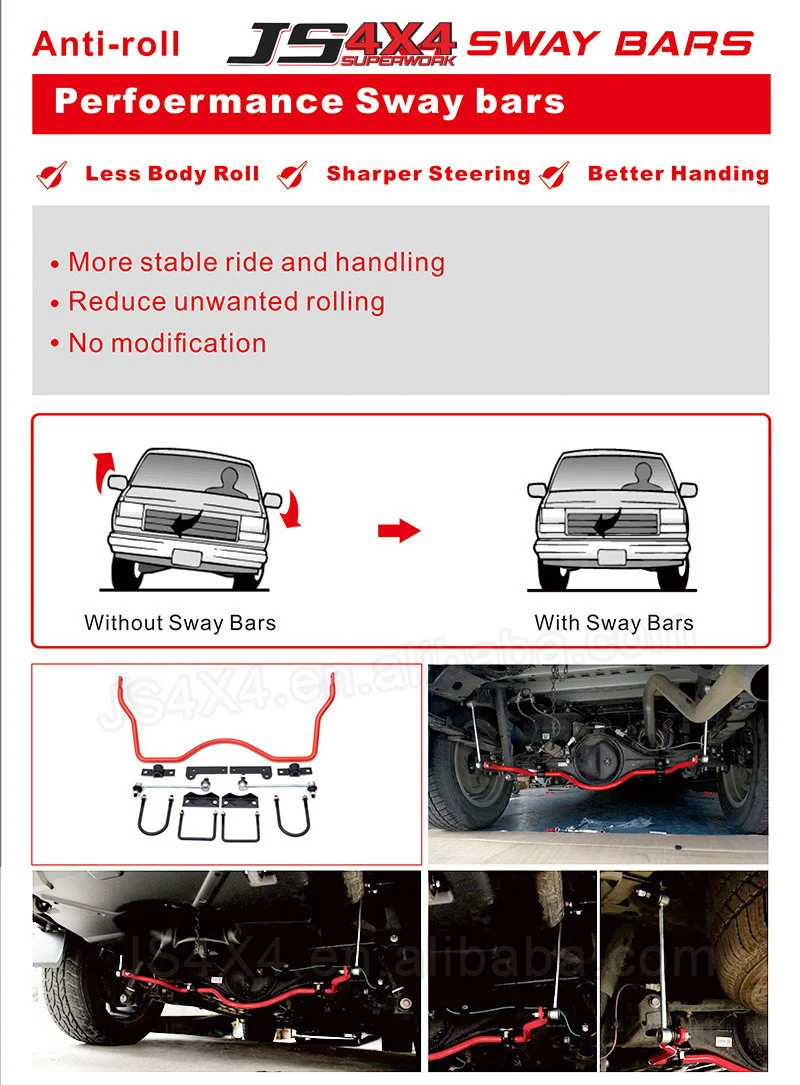 Anti-roll JS4X4 SUPERWORK SWAY BARS

Perfoermance Sway bars

Less Body Roll Sharper Steering Better Handing

• More stable ride and handling
• Reduce unwanted rolling
• No modification

Without Sway Bars

With Sway Bars

JS4X4.en.alibaba.com

JS4X4.en.alibaba.com