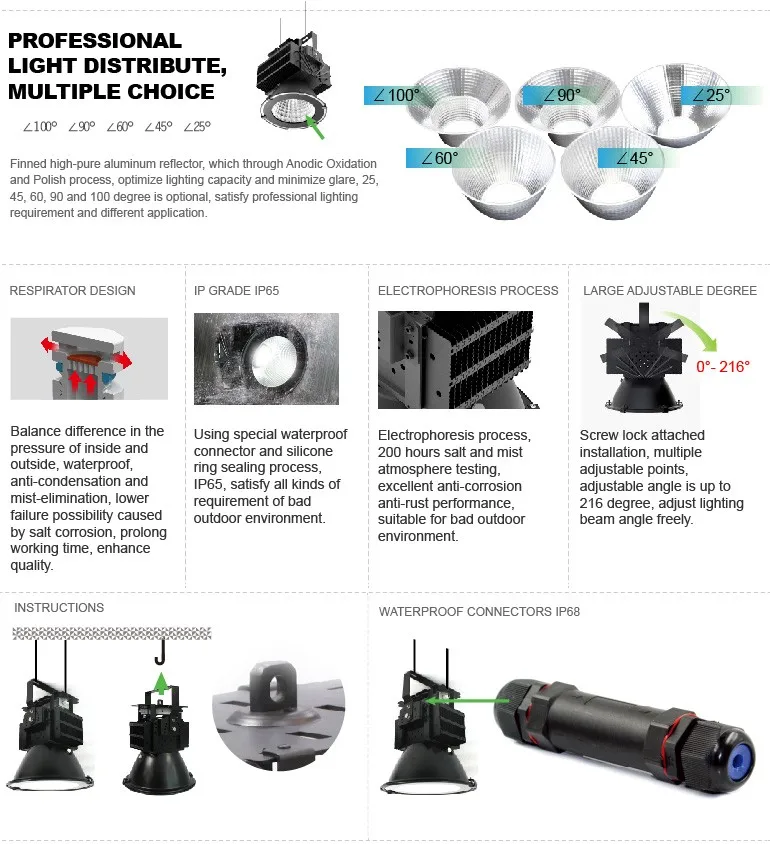 PROFESSIONAL LIGHT DISTRIBUTE, MULTIPLE CHOICE

∠100° ∠90° ∠60° ∠45° ∠25°

Finned high-pure aluminum reflector, which through Anodic Oxidation and Polish process, optimize lighting capacity and minimize glare, 25, 45, 60, 90 and 100 degree is optional, satisfy professional lighting requirement and different application.

∠100° ∠90° ∠25° ∠60° ∠45°

RESPIRATOR DESIGN

Balance difference in the pressure of inside and outside, waterproof, anti-condensation and mist-elimination, lower failure possibility caused by salt corrosion, prolong working time, enhance quality.

IP GRADE IP65

Using special waterproof connector and silicone ring sealing process, IP65, satisfy all kinds of requirement of bad outdoor environment.

ELECTROPHORESIS PROCESS

Electrophoresis process, 200 hours salt and mist atmosphere testing, excellent anti-corrosion anti-rust performance, suitable for bad outdoor environment.

LARGE ADJUSTABLE DEGREE

0°- 216°

Screw lock attached installation, multiple adjustable points, adjustable angle is up to 216 degree, adjust lighting beam angle freely.

INSTRUCTIONS

WATERPROOF CONNECTORS IP68