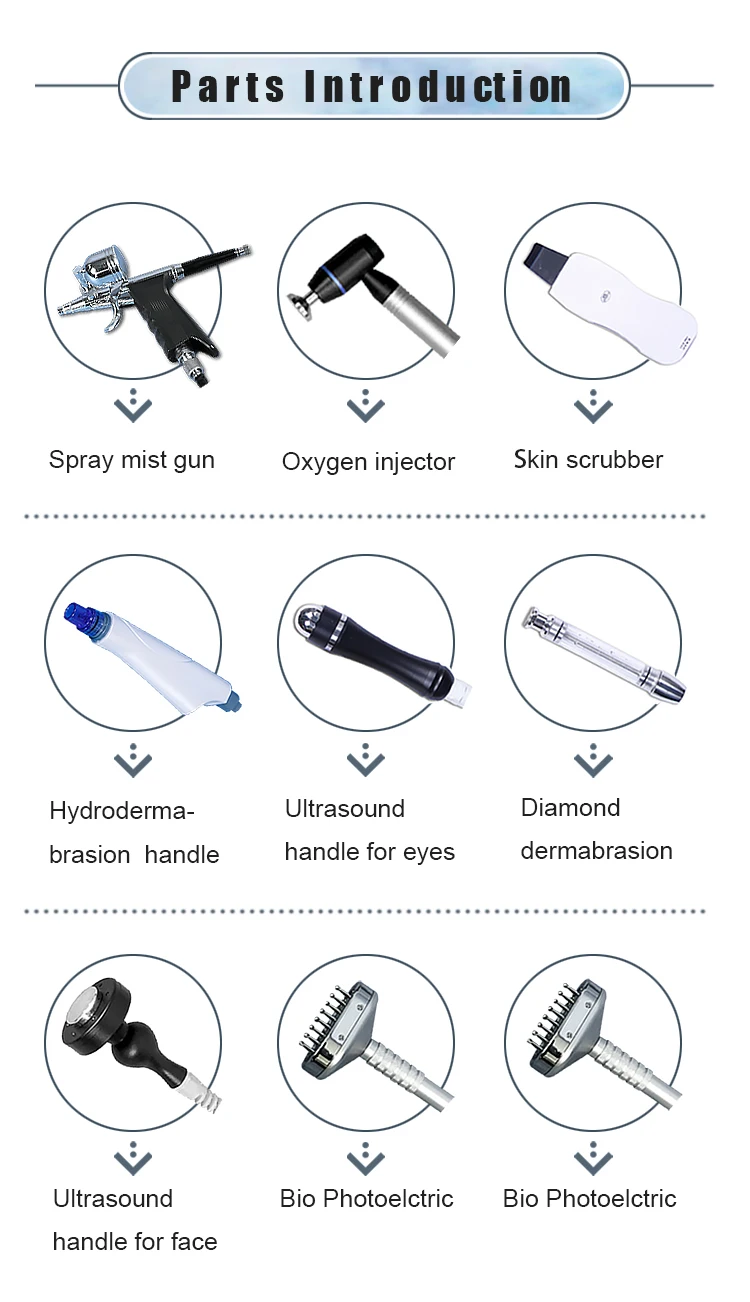 Parts Introduction

Spray mist gun

Oxygen injector

Skin scrubber

Hydrodermabrasion handle

Ultrasound handle for eyes

Diamond dermabrasion

Ultrasound handle for face

Bio Photoelctric

Bio Photoelctric