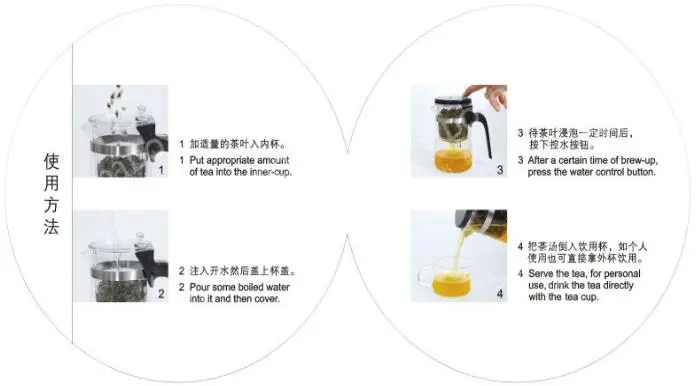 使用方法

1

1 加适量的茶叶入内杯。

1 Put appropriate amount of tea into the inner-cup.

2

2 注入开水然后盖上杯盖。

2 Pour some boiled water into it and then cover.

3

3 待茶叶浸泡一定时间后，按下控水按钮。

3 After a certain time of brew-up, press the water control button.

4

4 把茶汤倒入饮用杯，如个人使用也可直接拿外杯饮用。

4 Serve the tea, for personal use, drink the tea directly with the tea cup.