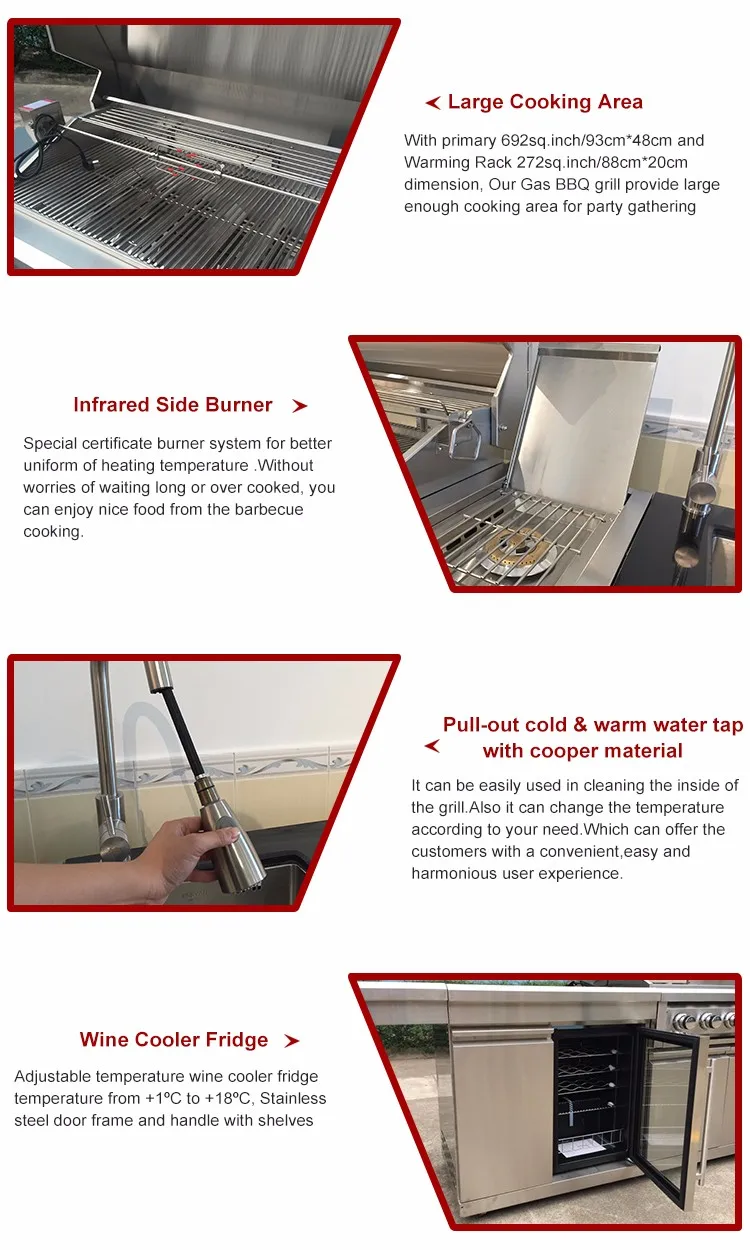 Large Cooking Area

With primary 692sq.inch/93cm*48cm and Warming Rack 272sq.inch/88cm*20cm dimension, Our Gas BBQ grill provide large enough cooking area for party gathering

Infrared Side Burner

Special certificate burner system for better uniform of heating temperature .Without worries of waiting long or over cooked, you can enjoy nice food from the barbecue cooking.

Pull-out cold & warm water tap with cooper material

It can be easily used in cleaning the inside of the grill.Also it can change the temperature according to your need.Which can offer the customers with a convenient,easy and harmonious user experience.

Wine Cooler Fridge

Adjustable temperature wine cooler fridge temperature from +1ºC to +18ºC, Stainless steel door frame and handle with shelves