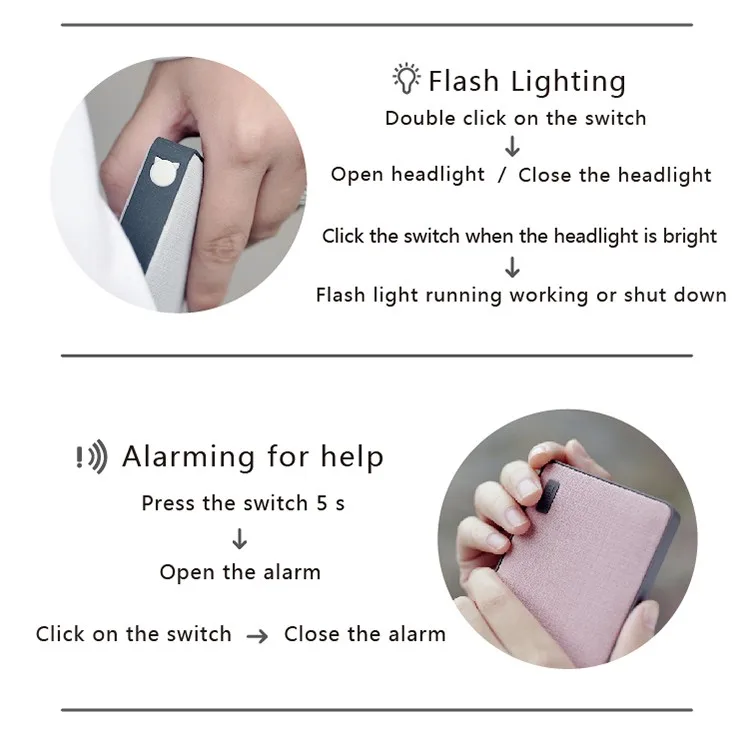 Flash Lighting

Double click on the switch
↓
Open headlight / Close the headlight

Click the switch when the headlight is bright
↓
Flash light running working or shut down

Alarming for help

Press the switch 5 s
↓
Open the alarm

Click on the switch → Close the alarm