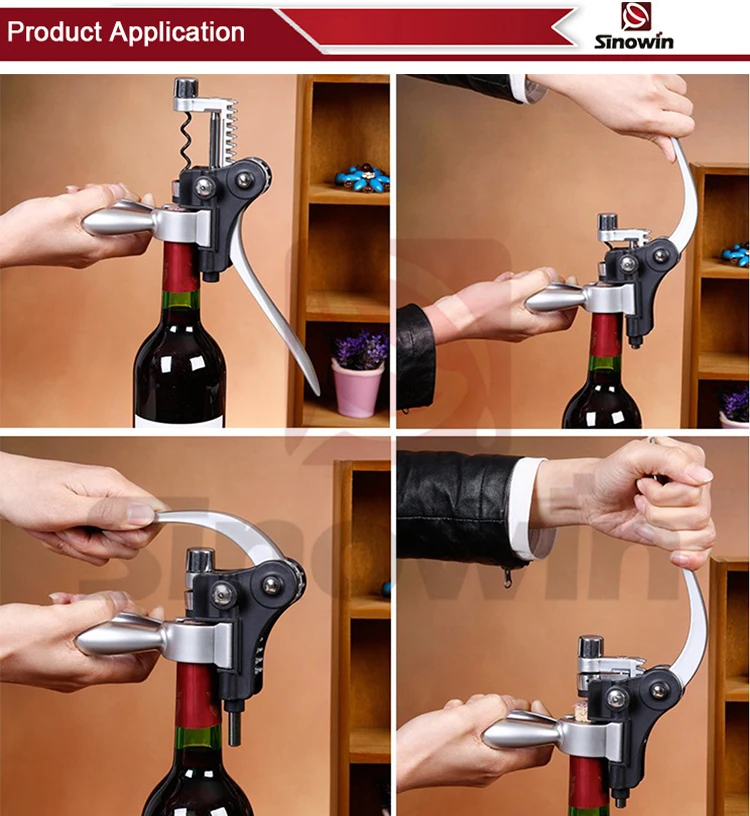 Product Application

Sinowin

Sinowin