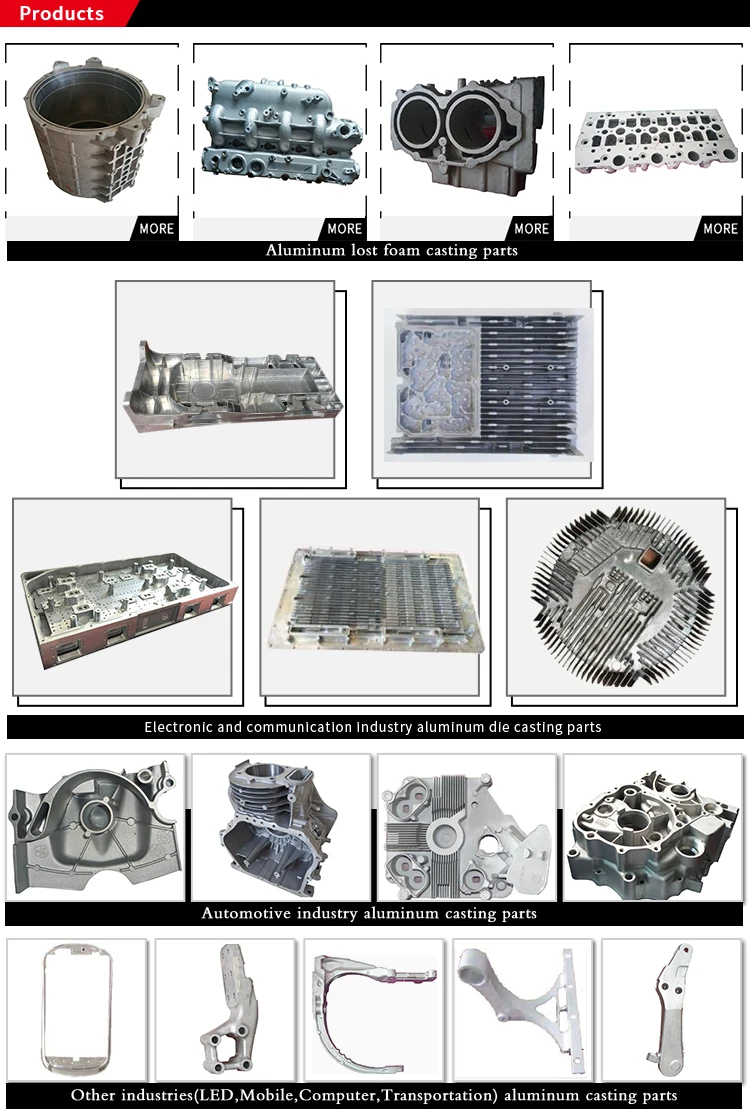 Products

MORE

MORE

MORE

MORE

Aluminum lost foam casting parts

Electronic and communication industry aluminum die casting parts

Automotive industry aluminum casting parts

Other industries(LED,Mobile,Computer,Transportation) aluminum casting parts