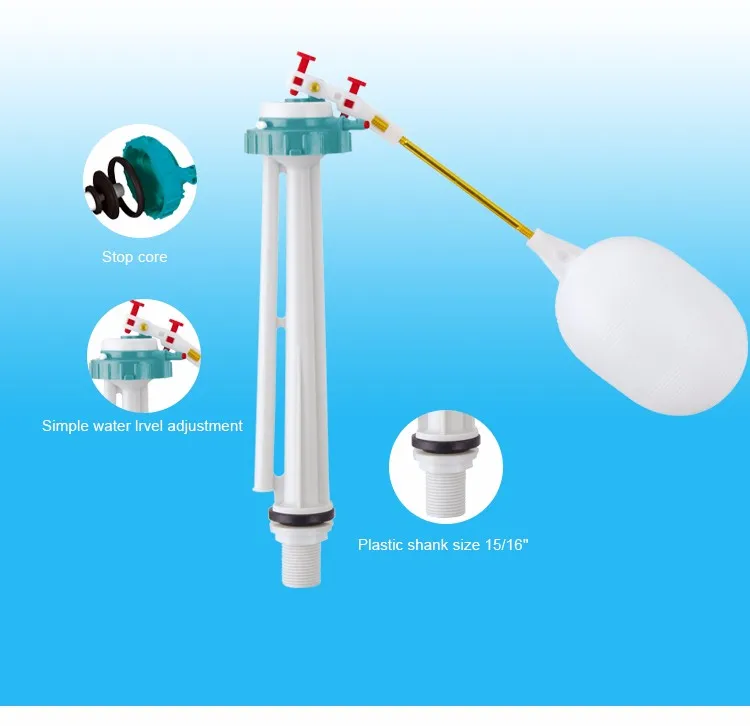 Stop core

Simple water lrvel adjustment

Plastic shank size 15/16"