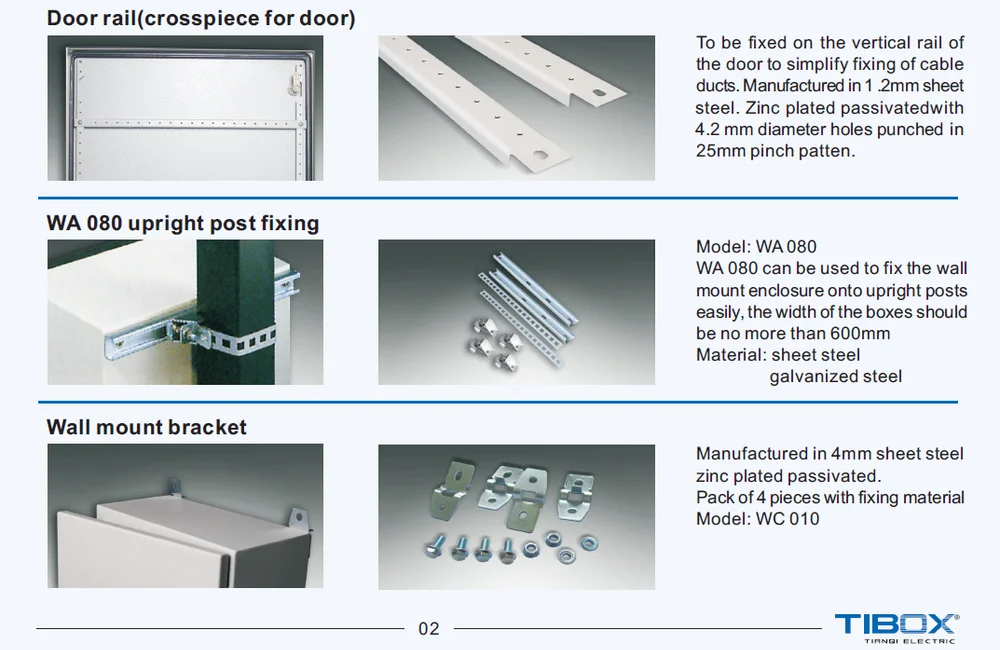 Door rail(crosspiece for door)

To be fixed on the vertical rail of the door to simplify fixing of cable ducts. Manufactured in 1 .2mm sheet steel. Zinc plated passivatedwith 4.2 mm diameter holes punched in 25mm pinch patten.

WA 080 upright post fixing

Model: WA 080
WA 080 can be used to fix the wall mount enclosure onto upright posts easily, the width of the boxes should be no more than 600mm
Material: sheet steel
galvanized steel

Wall mount bracket

Manufactured in 4mm sheet steel zinc plated passivated.
Pack of 4 pieces with fixing material
Model: WC 010

02

TIBOX®
TIANQI ELECTRIC