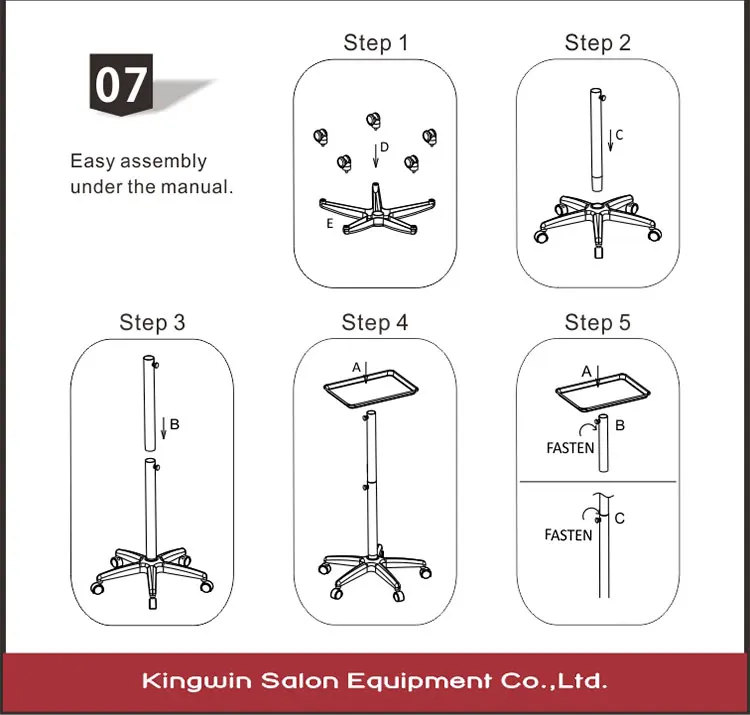 07

Easy assembly under the manual.

Step 1

D

E

Step 2

C

Step 3

B

Step 4

A

Step 5

A

B

FASTEN

FASTEN

C

Kingwin Salon Equipment Co.,Ltd.